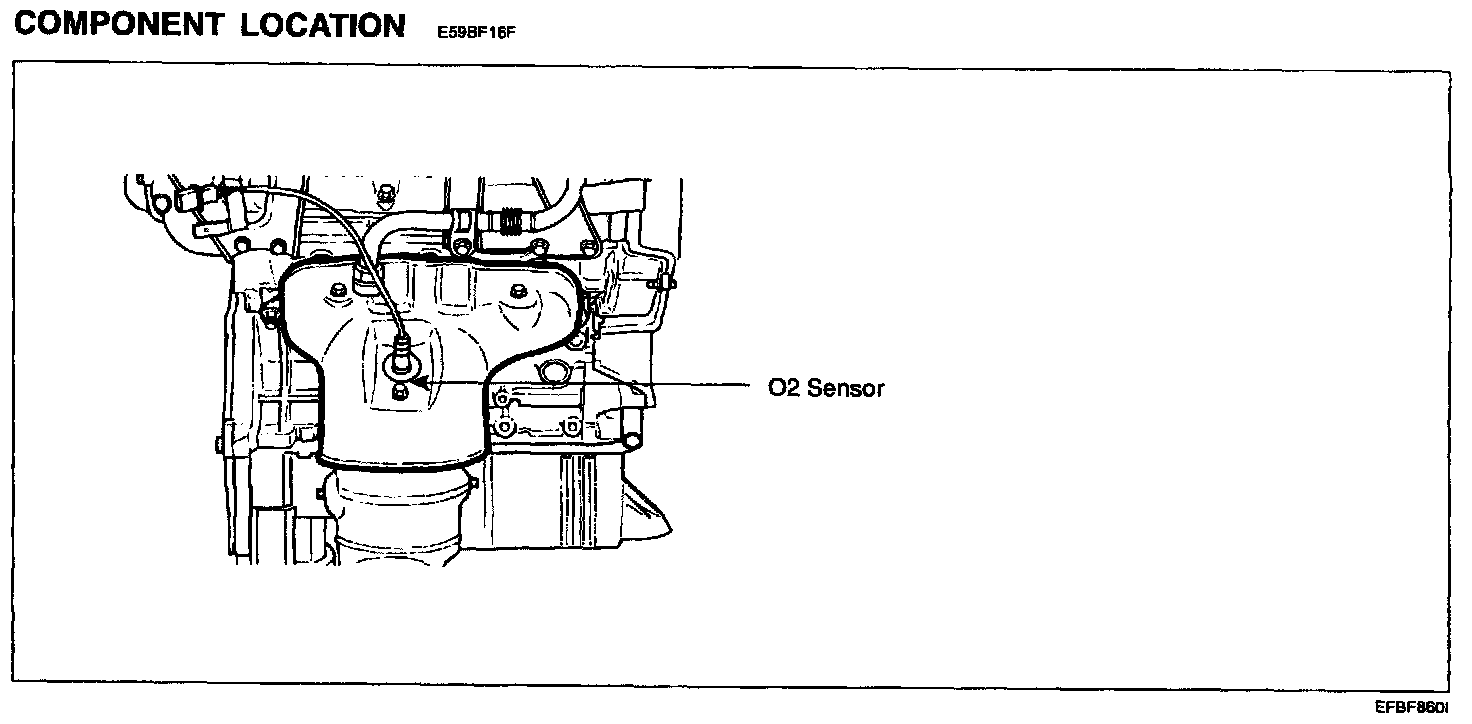 COMPONENT LOCATION E59BF16F

O2 Sensor

EFBF860I