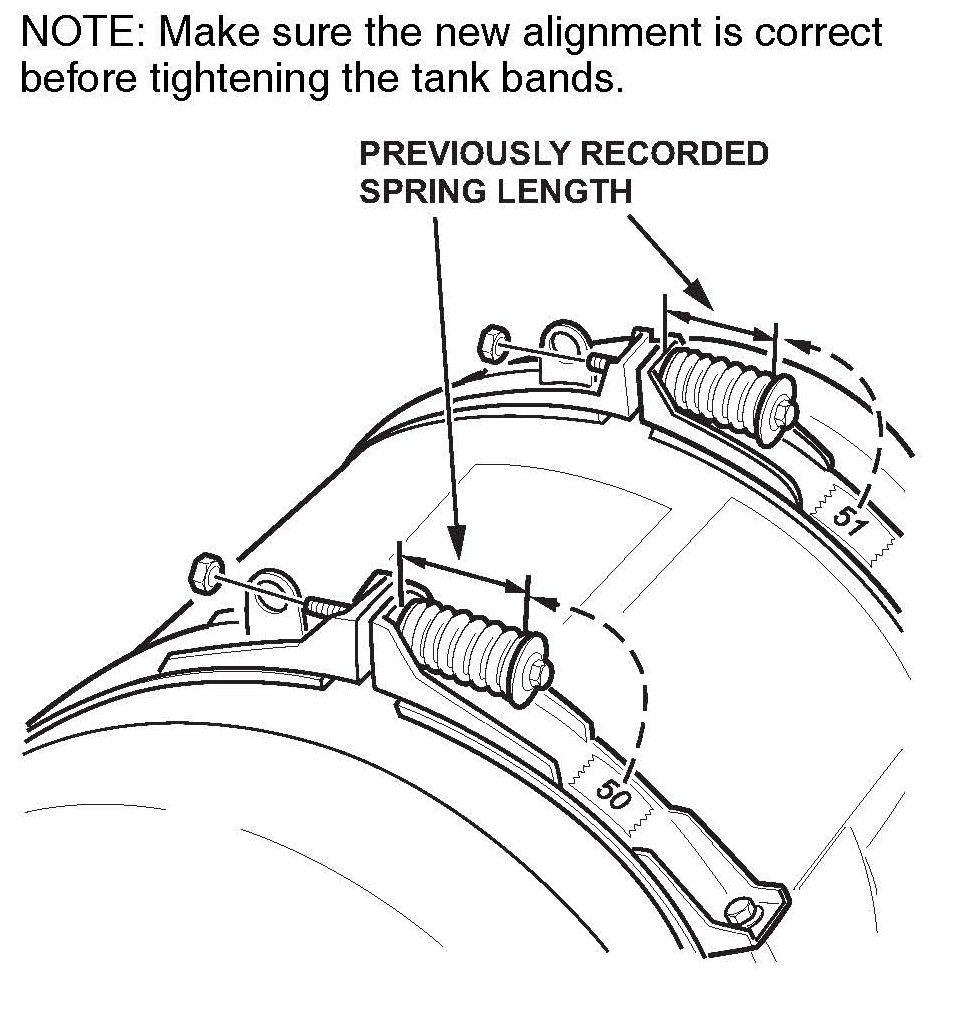 NOTE: Make sure the new alignment is correct before tightening the tank bands.

PREVIOUSLY RECORDED SPRING LENGTH

51

50