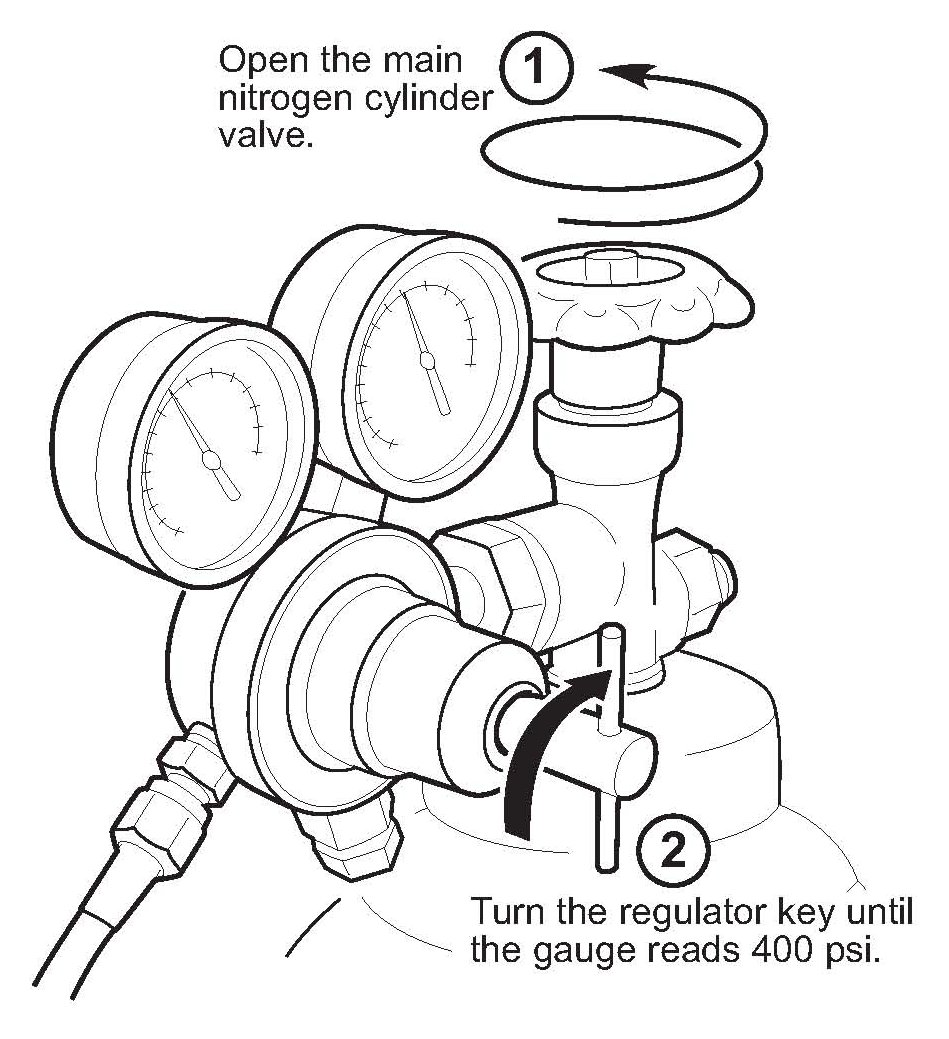 Open the main nitrogen cylinder valve.

1

2

Turn the regulator key until the gauge reads 400 psi.