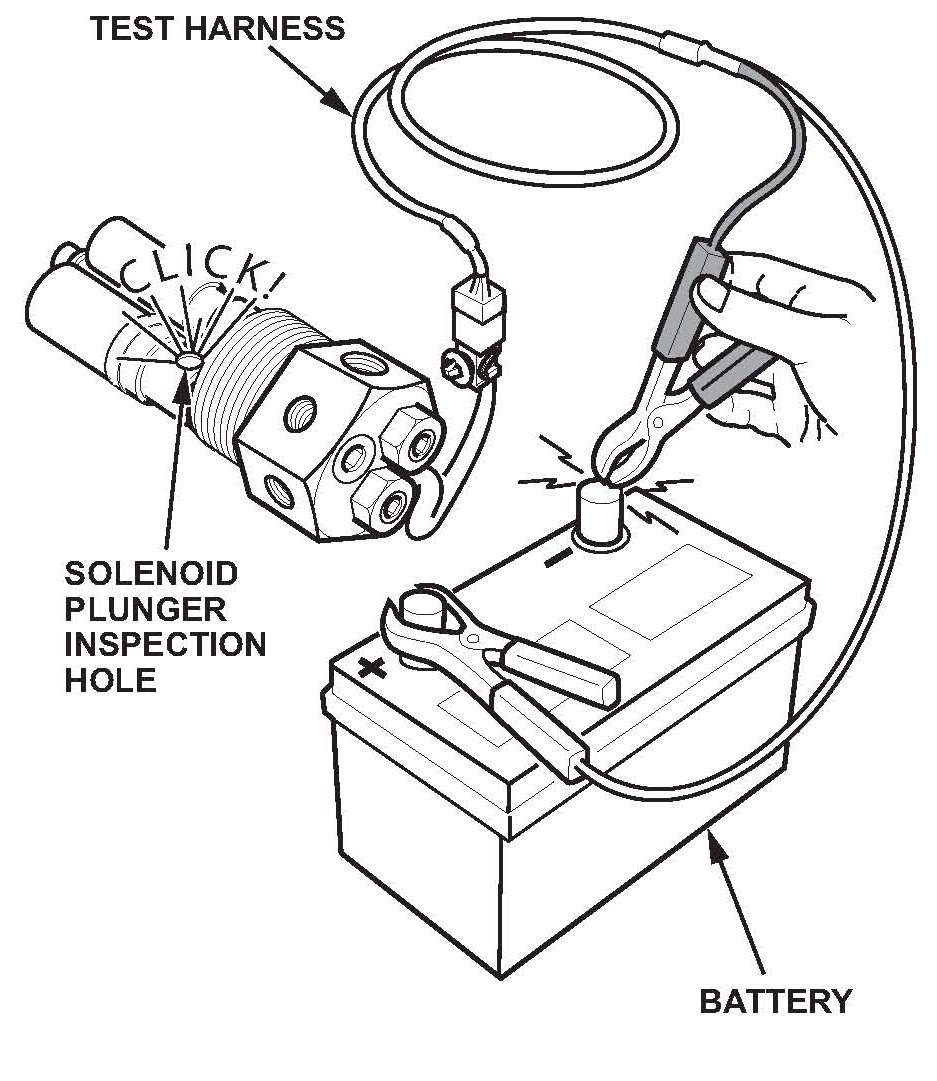 TEST HARNESS

CLICK!

SOLENOID PLUNGER INSPECTION HOLE

−

+

BATTERY