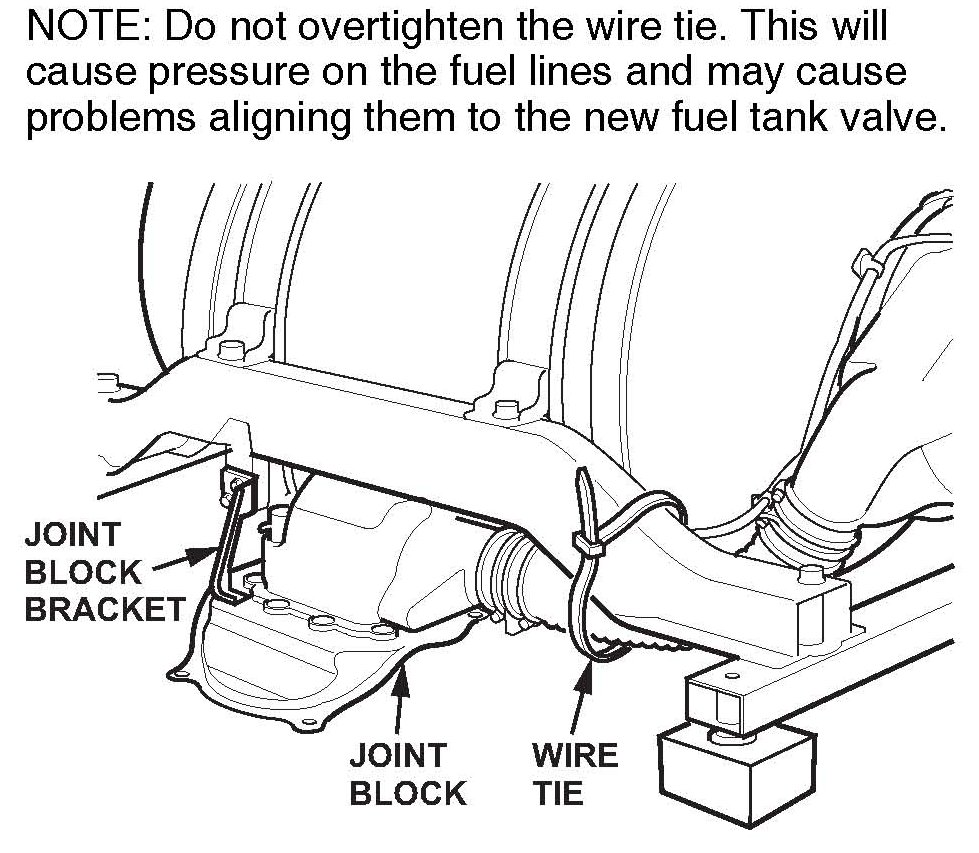 NOTE: Do not overtighten the wire tie. This will cause pressure on the fuel lines and may cause problems aligning them to the new fuel tank valve.

JOINT BLOCK BRACKET

JOINT BLOCK

WIRE TIE