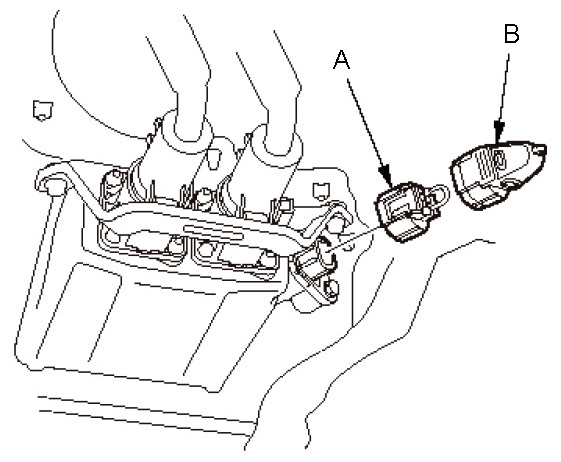 A
B