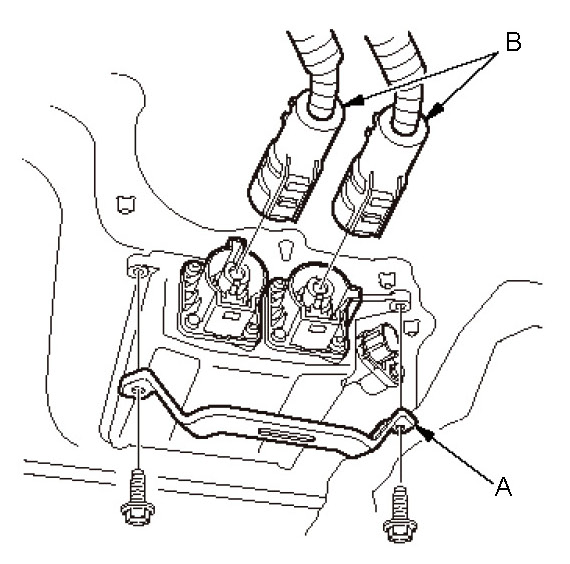 B

A