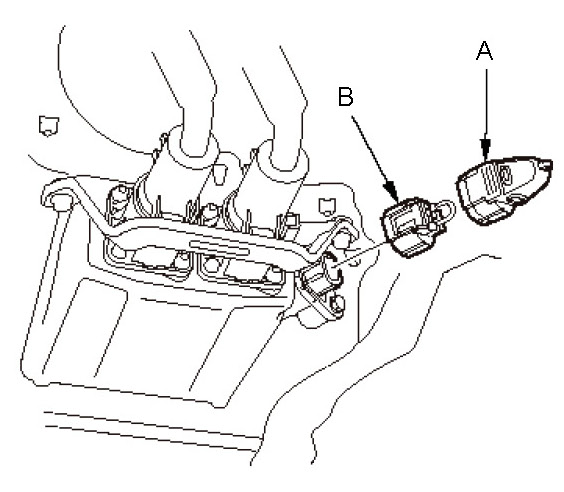 B
A