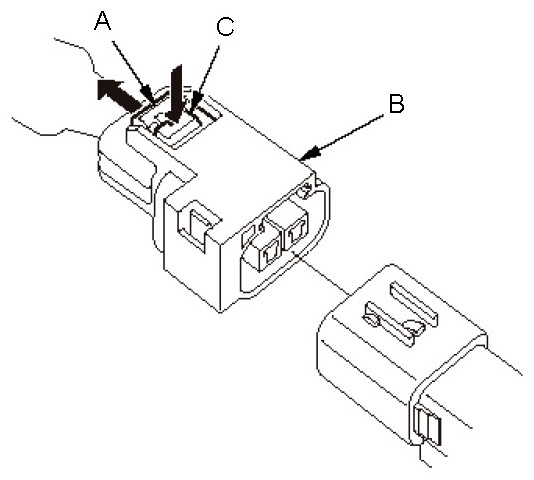 A
C
B