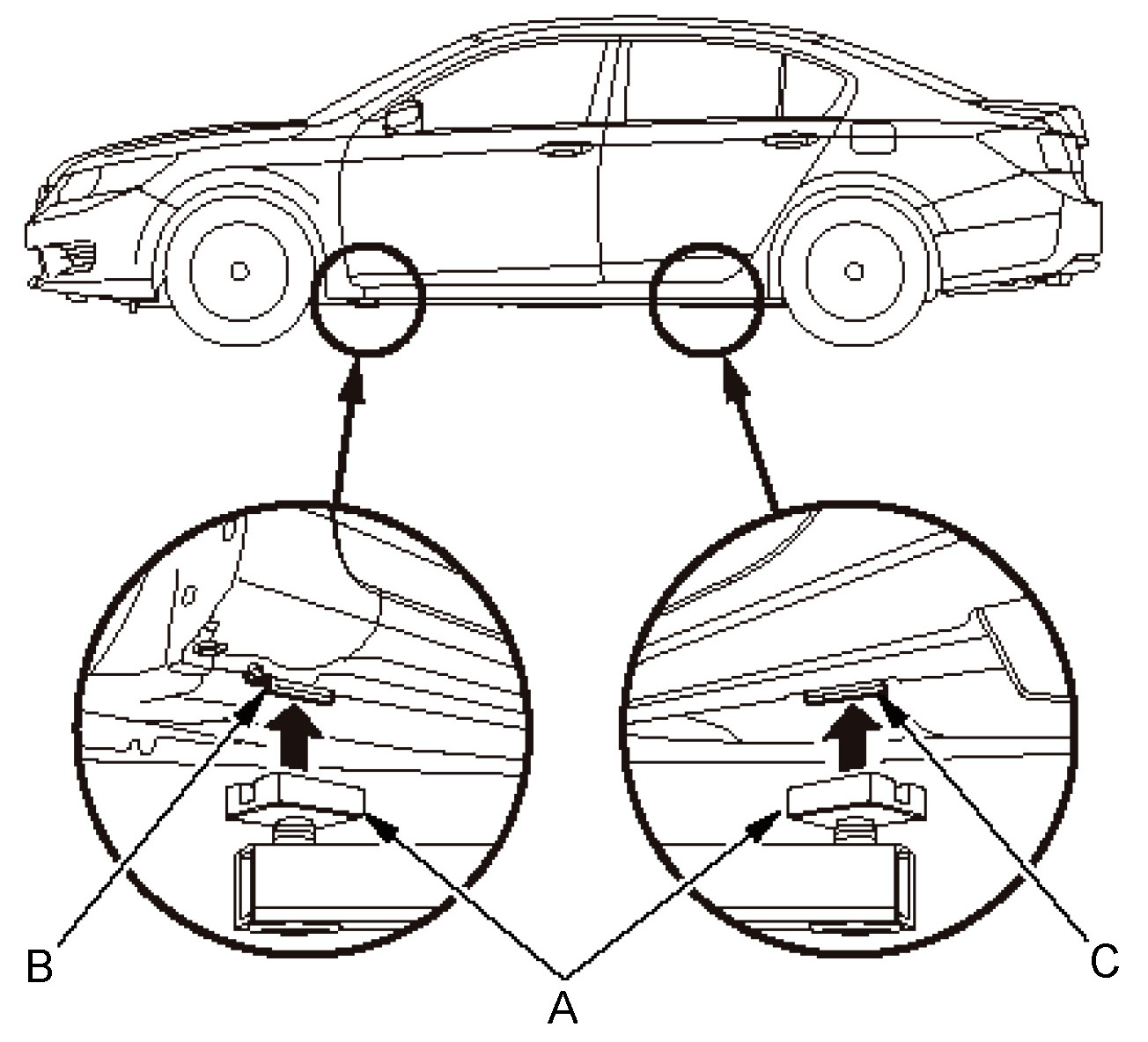 B
A
C