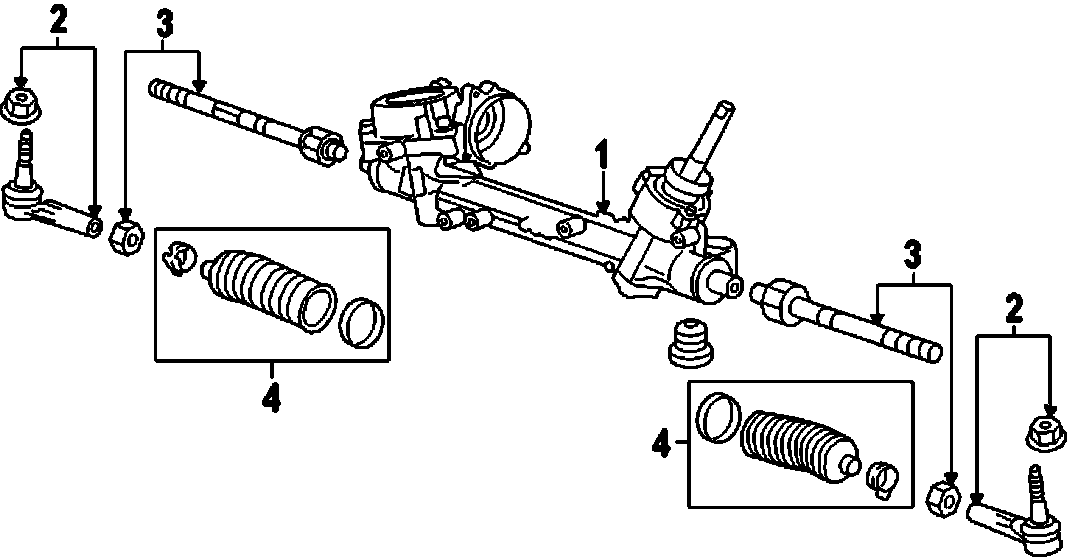 2
3
1
4
3
2
4