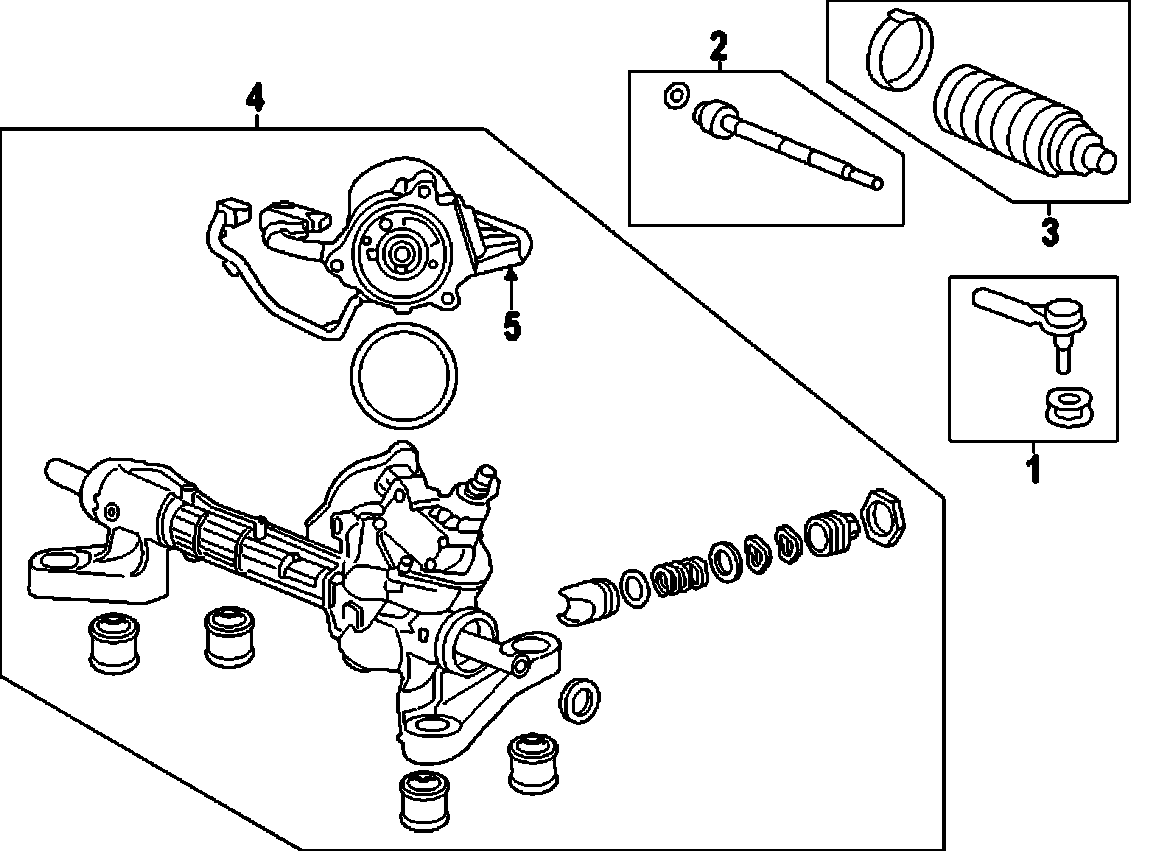 4
5
2
3
1