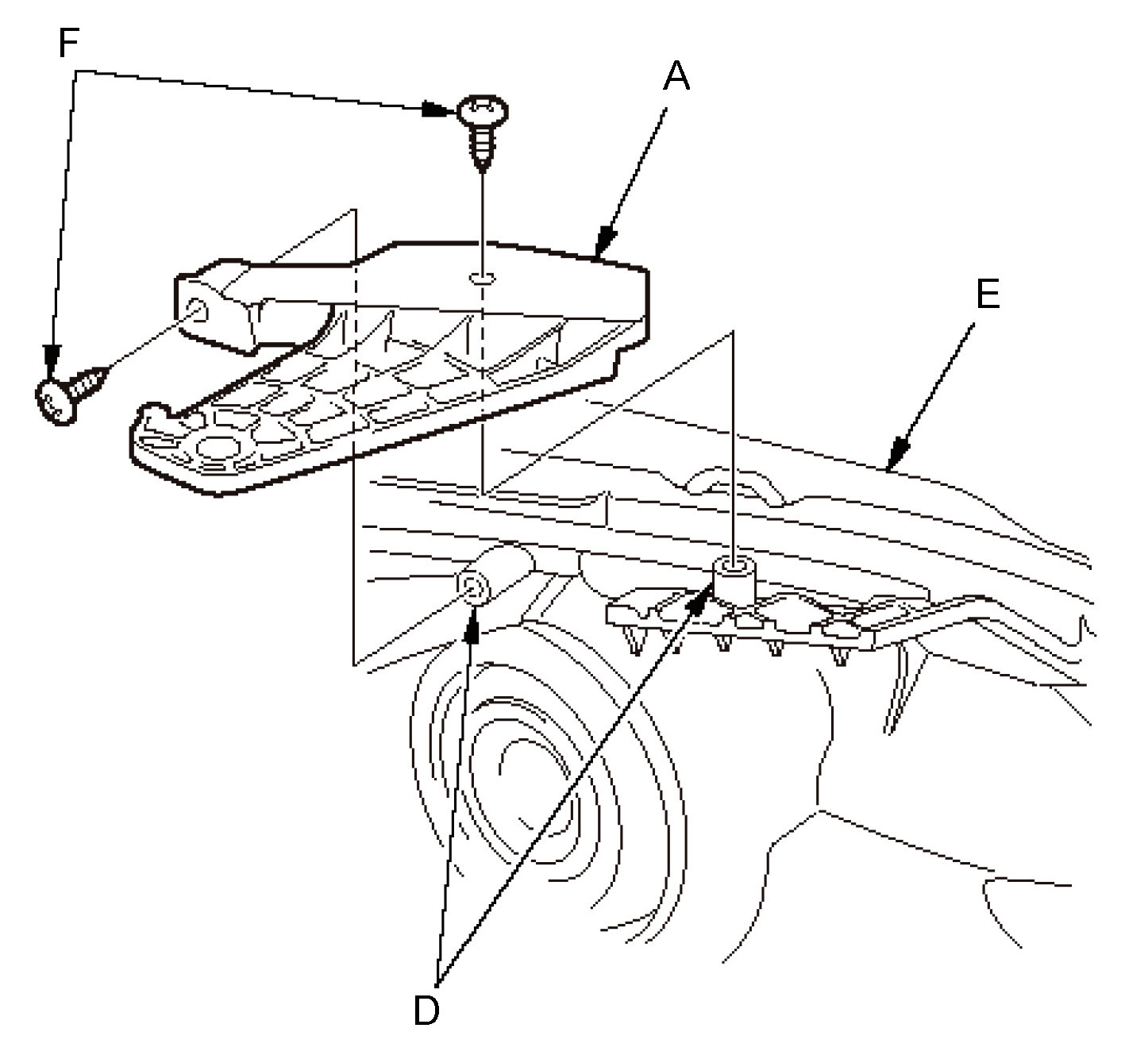 F

A

E

D