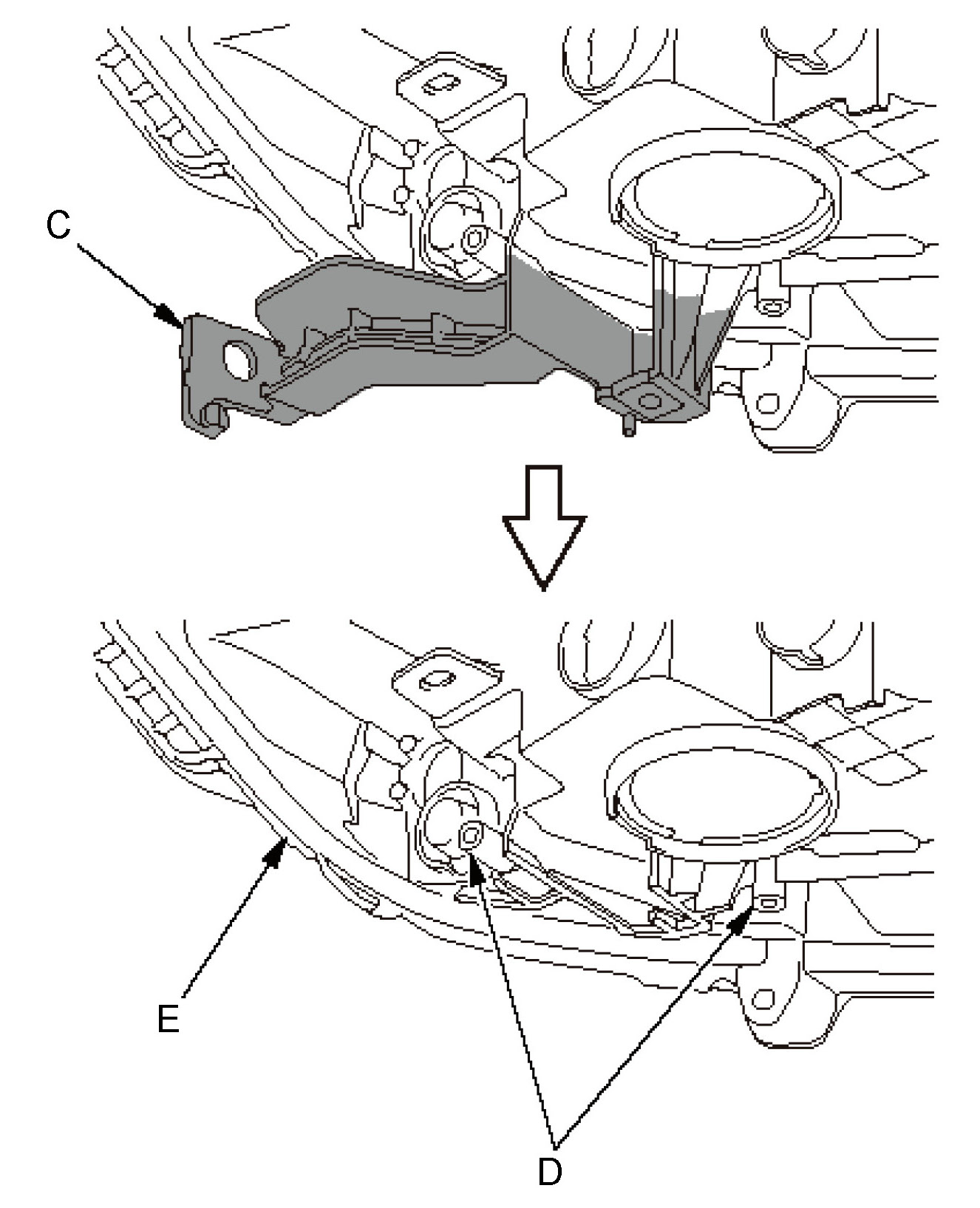 C

E

D