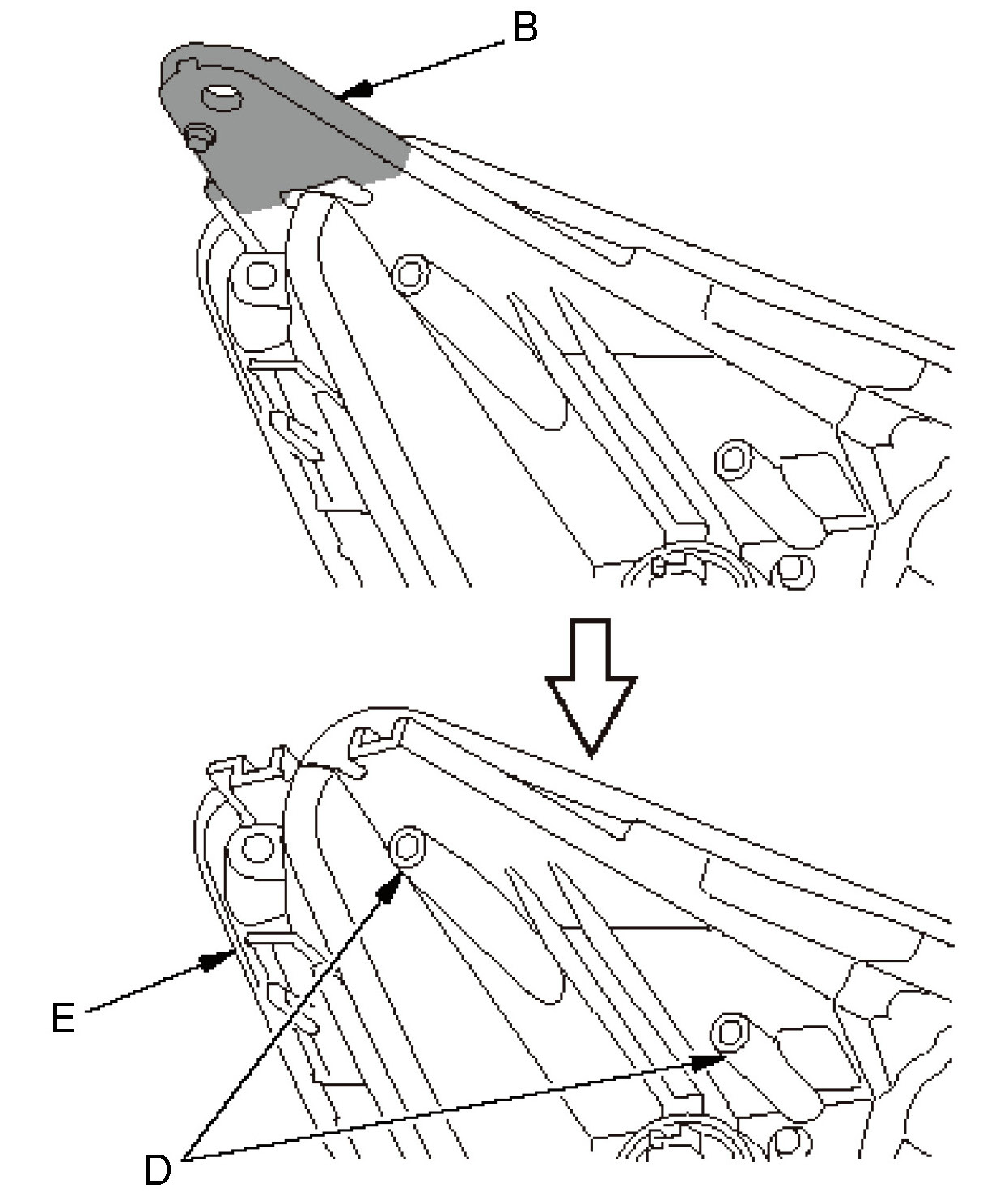 B

E

D