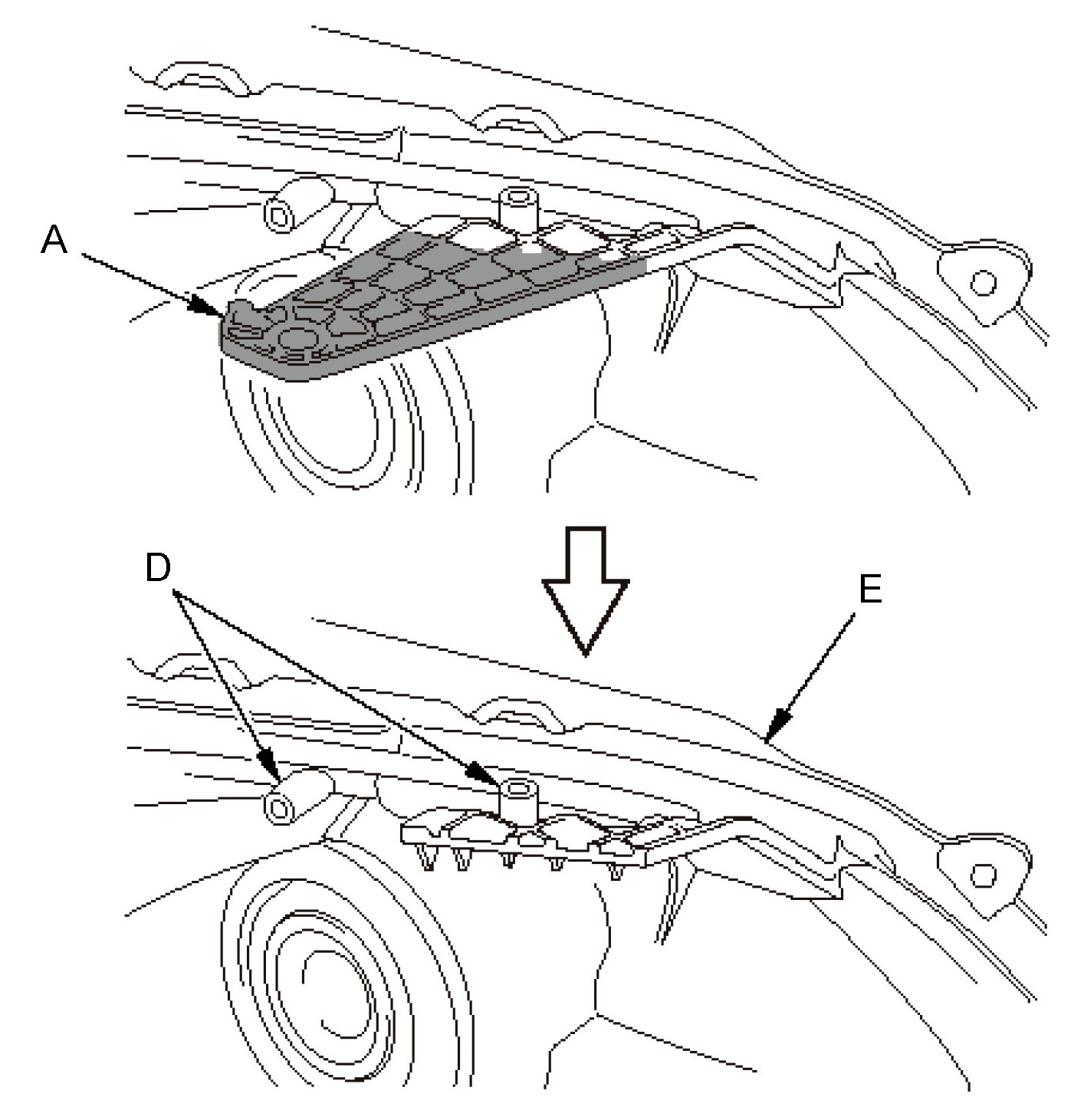 A

D

E