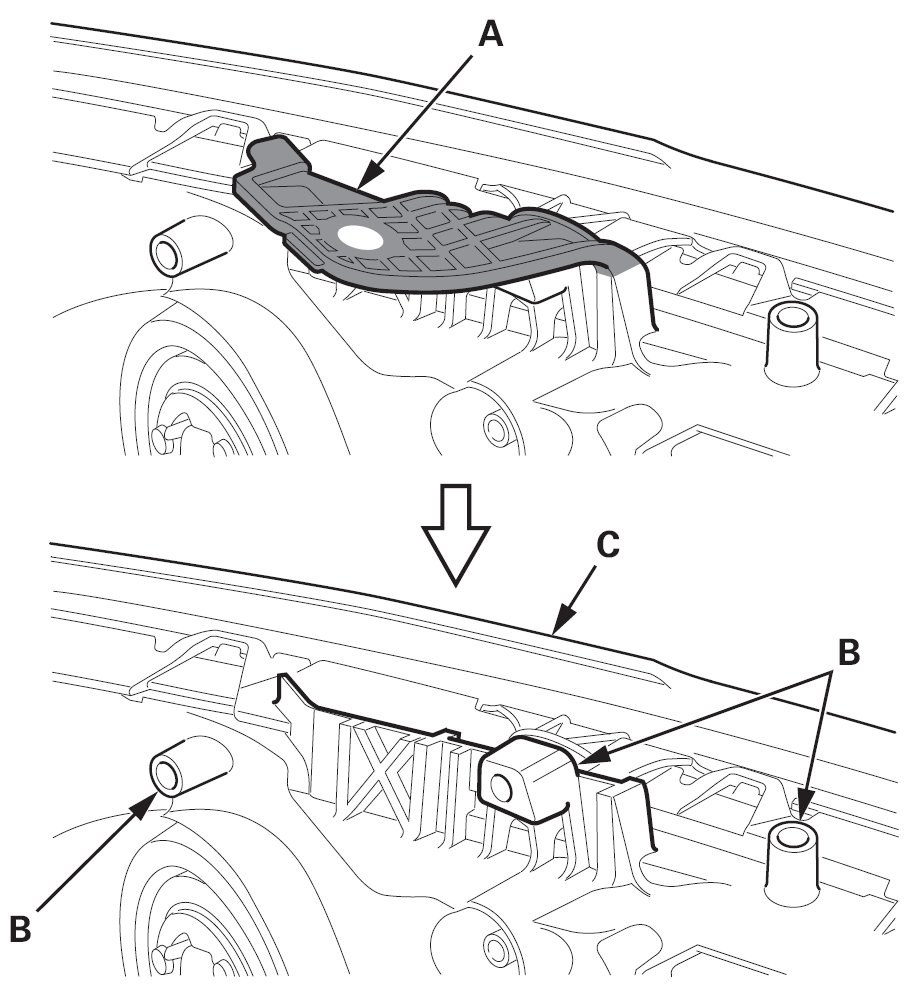 A

C

B

B