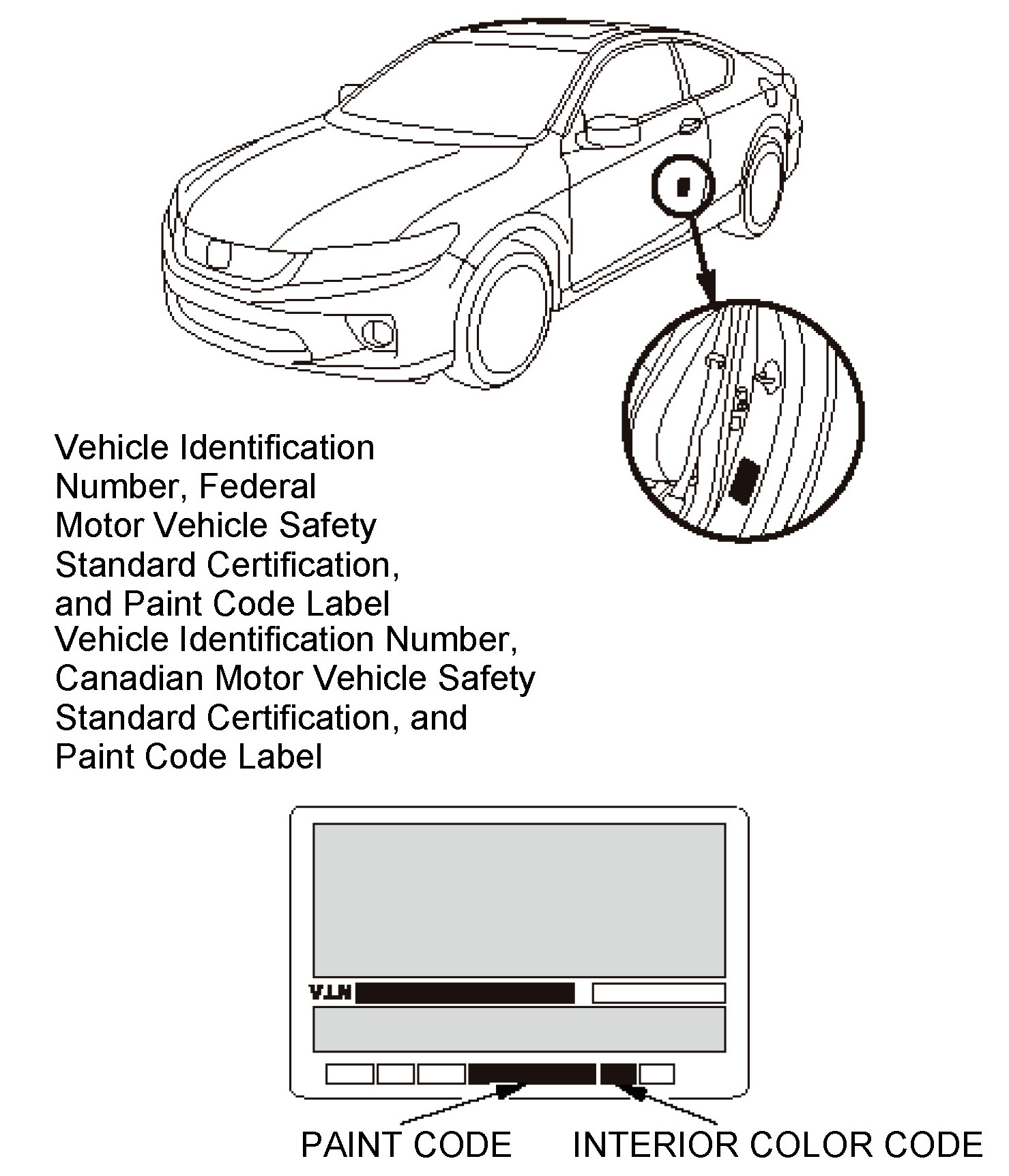 Vehicle Identification Number, Federal Motor Vehicle Safety Standard Certification, and Paint Code Label
Vehicle Identification Number, Canadian Motor Vehicle Safety Standard Certification, and Paint Code Label

VIN

PAINT CODE
INTERIOR COLOR CODE