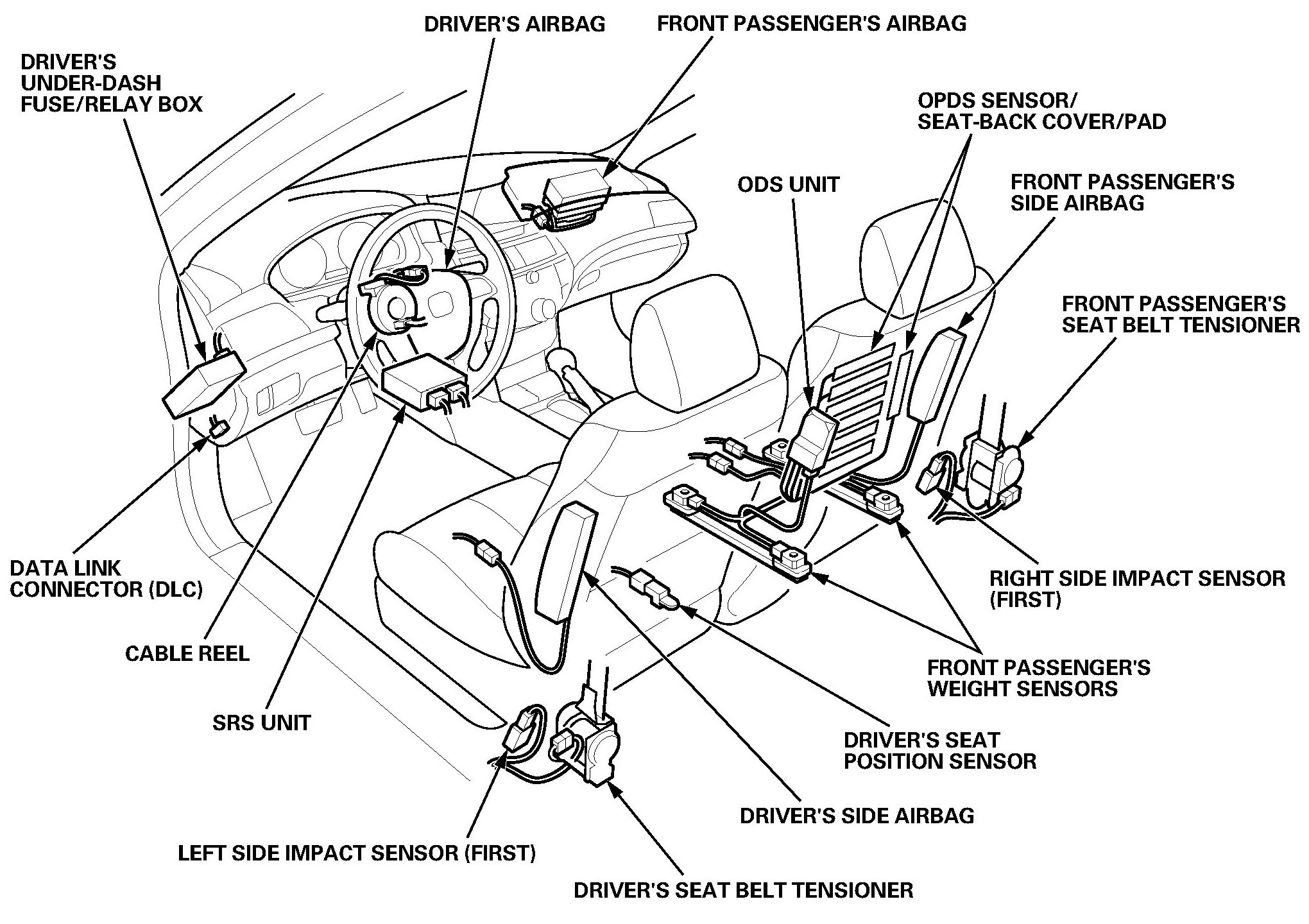 DRIVER'S AIRBAG

FRONT PASSENGER'S AIRBAG

DRIVER'S UNDER-DASH FUSE/RELAY BOX

OPDS SENSOR/ SEAT-BACK COVER/PAD

ODS UNIT

FRONT PASSENGER'S SIDE AIRBAG

FRONT PASSENGER'S SEAT BELT TENSIONER

DATA LINK CONNECTOR (DLC)

RIGHT SIDE IMPACT SENSOR (FIRST)

CABLE REEL

FRONT PASSENGER'S WEIGHT SENSORS

SRS UNIT

DRIVER'S SEAT POSITION SENSOR

DRIVER'S SIDE AIRBAG

LEFT SIDE IMPACT SENSOR (FIRST)

DRIVER'S SEAT BELT TENSIONER