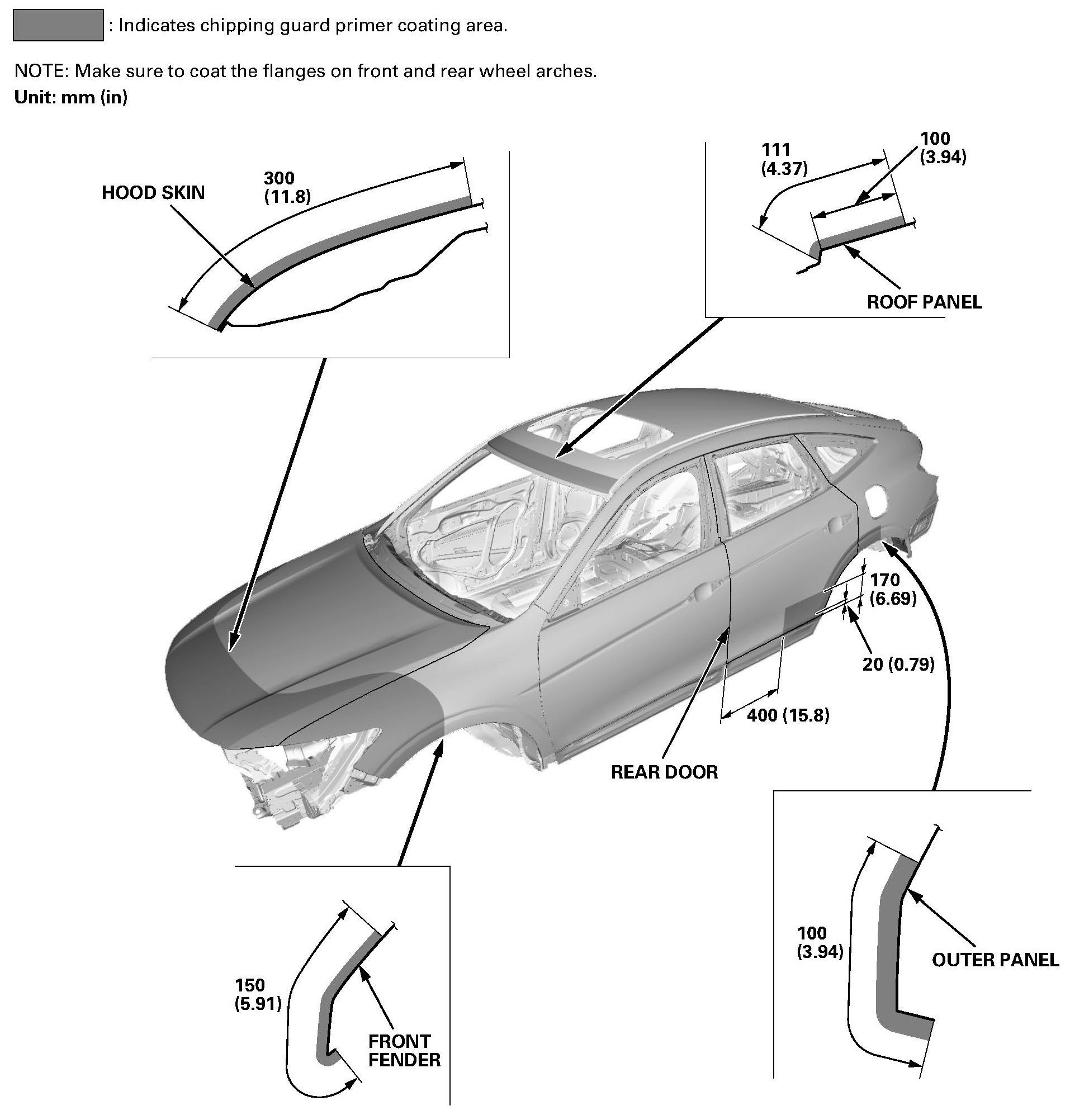 : Indicates chipping guard primer coating area.

NOTE: Make sure to coat the flanges on front and rear wheel arches.
Unit: mm (in)

HOOD SKIN
300
(11.8)

111
(4.37)
100
(3.94)
ROOF PANEL

170
(6.69)
20 (0.79)
400 (15.8)
REAR DOOR

150
(5.91)
FRONT
FENDER

100
(3.94)
OUTER PANEL