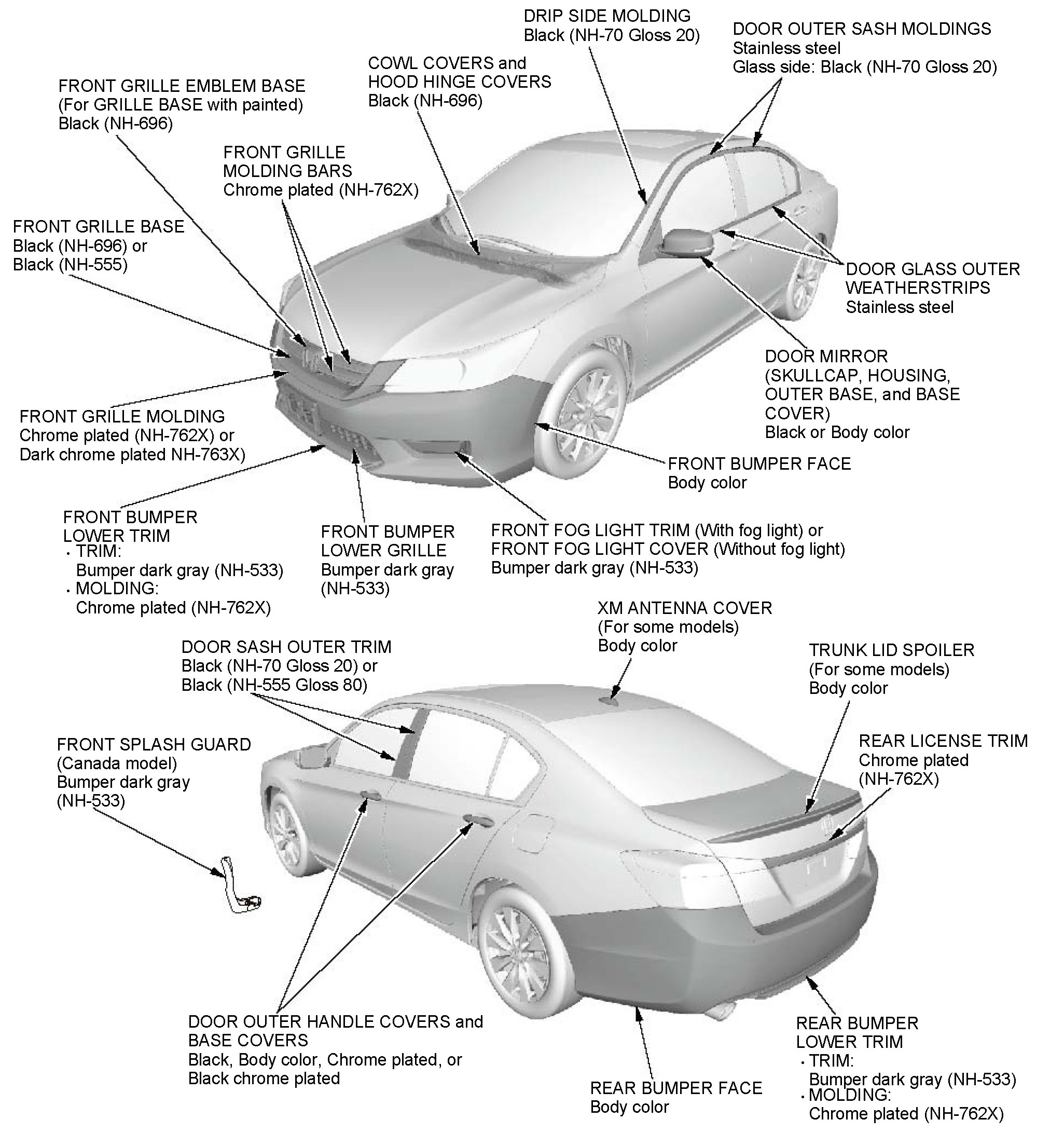 DRIP SIDE MOLDING
Black (NH-70 Gloss 20)

DOOR OUTER SASH MOLDINGS
Stainless steel
Glass side: Black (NH-70 Gloss 20)

COWL COVERS and
HOOD HINGE COVERS
Black (NH-696)

FRONT GRILLE EMBLEM BASE
(For GRILLE BASE with painted)
Black (NH-696)

FRONT GRILLE
MOLDING BARS
Chrome plated (NH-762X)

FRONT GRILLE BASE
Black (NH-696) or
Black (NH-555)

DOOR GLASS OUTER
WEATHERSTRIPS
Stainless steel

DOOR MIRROR
(SKULLCAP, HOUSING,
OUTER BASE, and BASE
COVER)
Black or Body color

FRONT GRILLE MOLDING
Chrome plated (NH-762X) or
Dark chrome plated NH-763X)

FRONT BUMPER FACE
Body color

FRONT BUMPER
LOWER TRIM
· TRIM:
Bumper dark gray (NH-533)
· MOLDING:
Chrome plated (NH-762X)

FRONT BUMPER
LOWER GRILLE
Bumper dark gray
(NH-533)

FRONT FOG LIGHT TRIM (With fog light) or
FRONT FOG LIGHT COVER (Without fog light)
Bumper dark gray (NH-533)

XM ANTENNA COVER
(For some models)
Body color

DOOR SASH OUTER TRIM
Black (NH-70 Gloss 20) or
Black (NH-555 Gloss 80)

TRUNK LID SPOILER
(For some models)
Body color

FRONT SPLASH GUARD
(Canada model)
Bumper dark gray
(NH-533)

REAR LICENSE TRIM
Chrome plated
(NH-762X)

DOOR OUTER HANDLE COVERS and
BASE COVERS
Black, Body color, Chrome plated, or
Black chrome plated

REAR BUMPER FACE
Body color

REAR BUMPER
LOWER TRIM
· TRIM:
Bumper dark gray (NH-533)
· MOLDING:
Chrome plated (NH-762X)