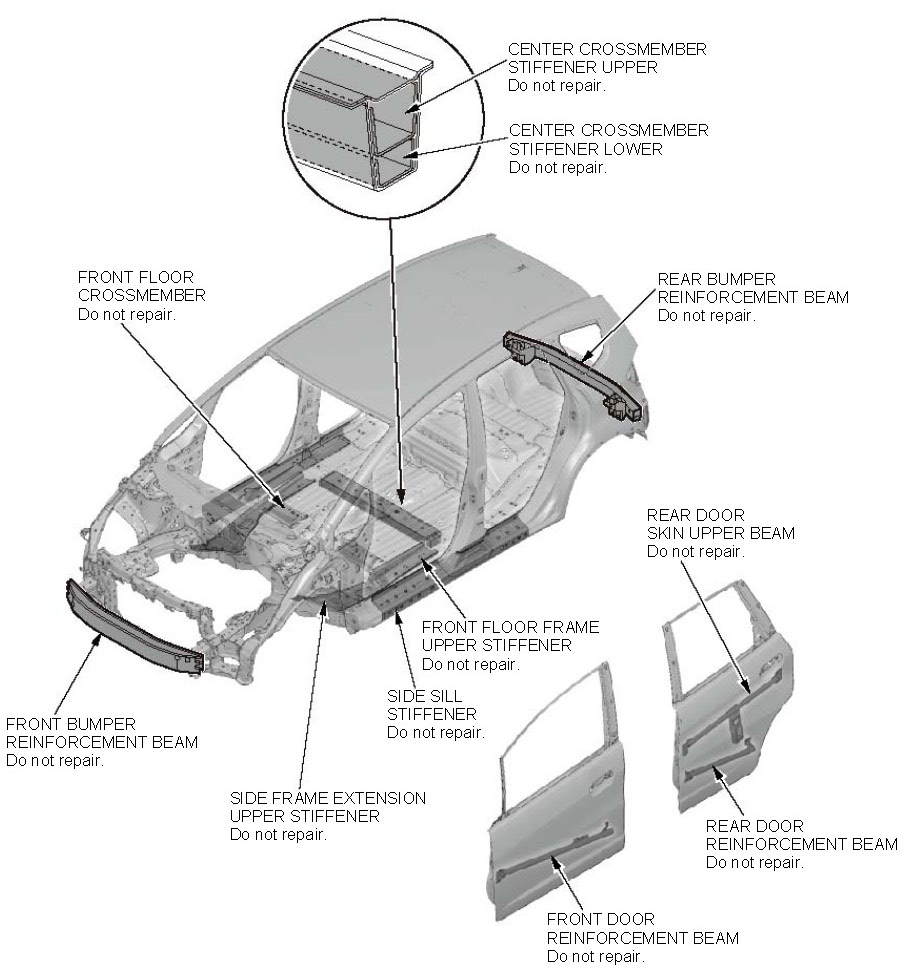 CENTER CROSSMEMBER STIFFENER UPPER
Do not repair.

CENTER CROSSMEMBER STIFFENER LOWER
Do not repair.

FRONT FLOOR CROSSMEMBER
Do not repair.

REAR BUMPER REINFORCEMENT BEAM
Do not repair.

REAR DOOR SKIN UPPER BEAM
Do not repair.

FRONT FLOOR FRAME UPPER STIFFENER
Do not repair.

SIDE SILL STIFFENER
Do not repair.

FRONT BUMPER REINFORCEMENT BEAM
Do not repair.

SIDE FRAME EXTENSION UPPER STIFFENER
Do not repair.

REAR DOOR REINFORCEMENT BEAM
Do not repair.

FRONT DOOR REINFORCEMENT BEAM
Do not repair.