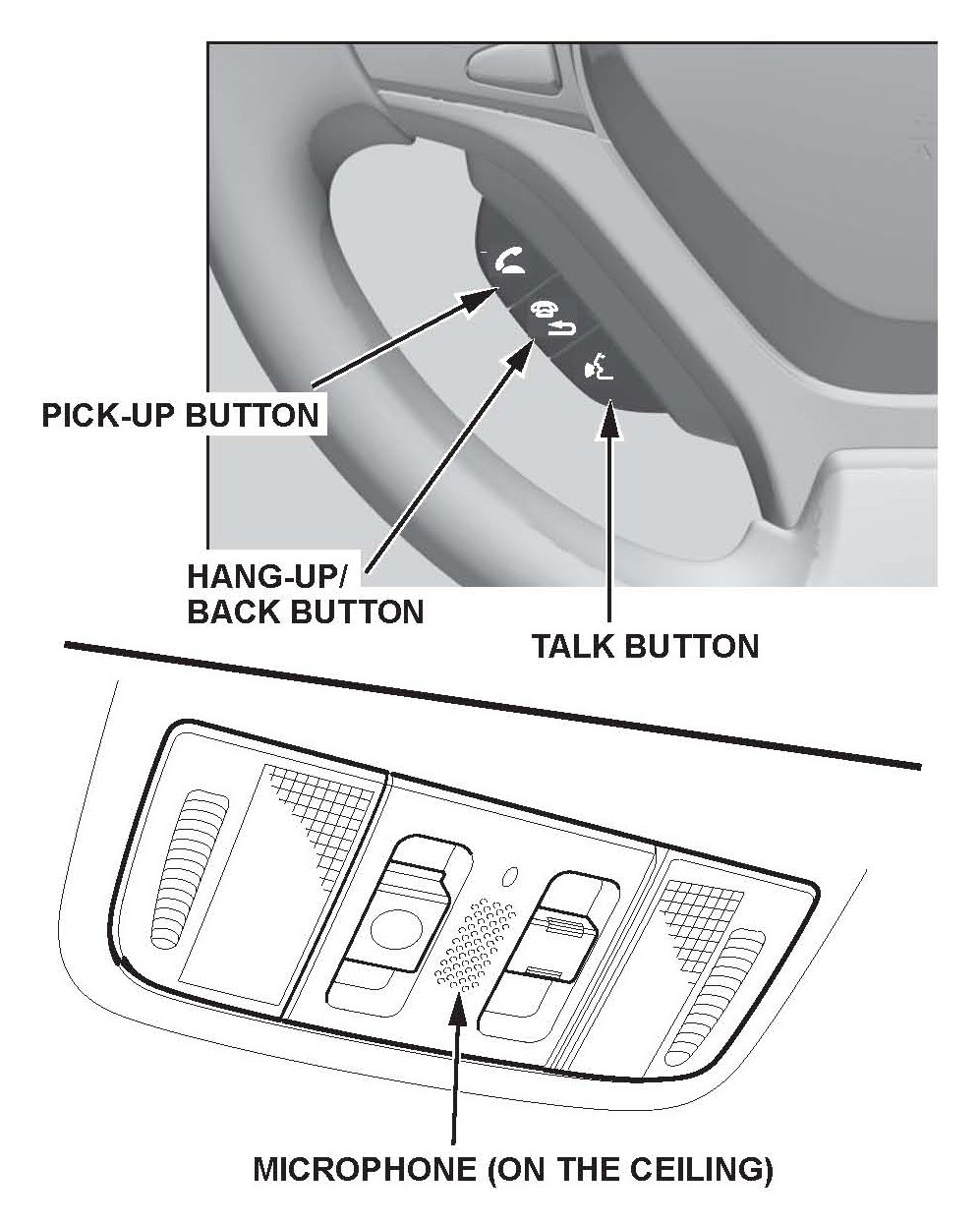 PICK-UP BUTTON

HANG-UP/
BACK BUTTON

TALK BUTTON

MICROPHONE (ON THE CEILING)