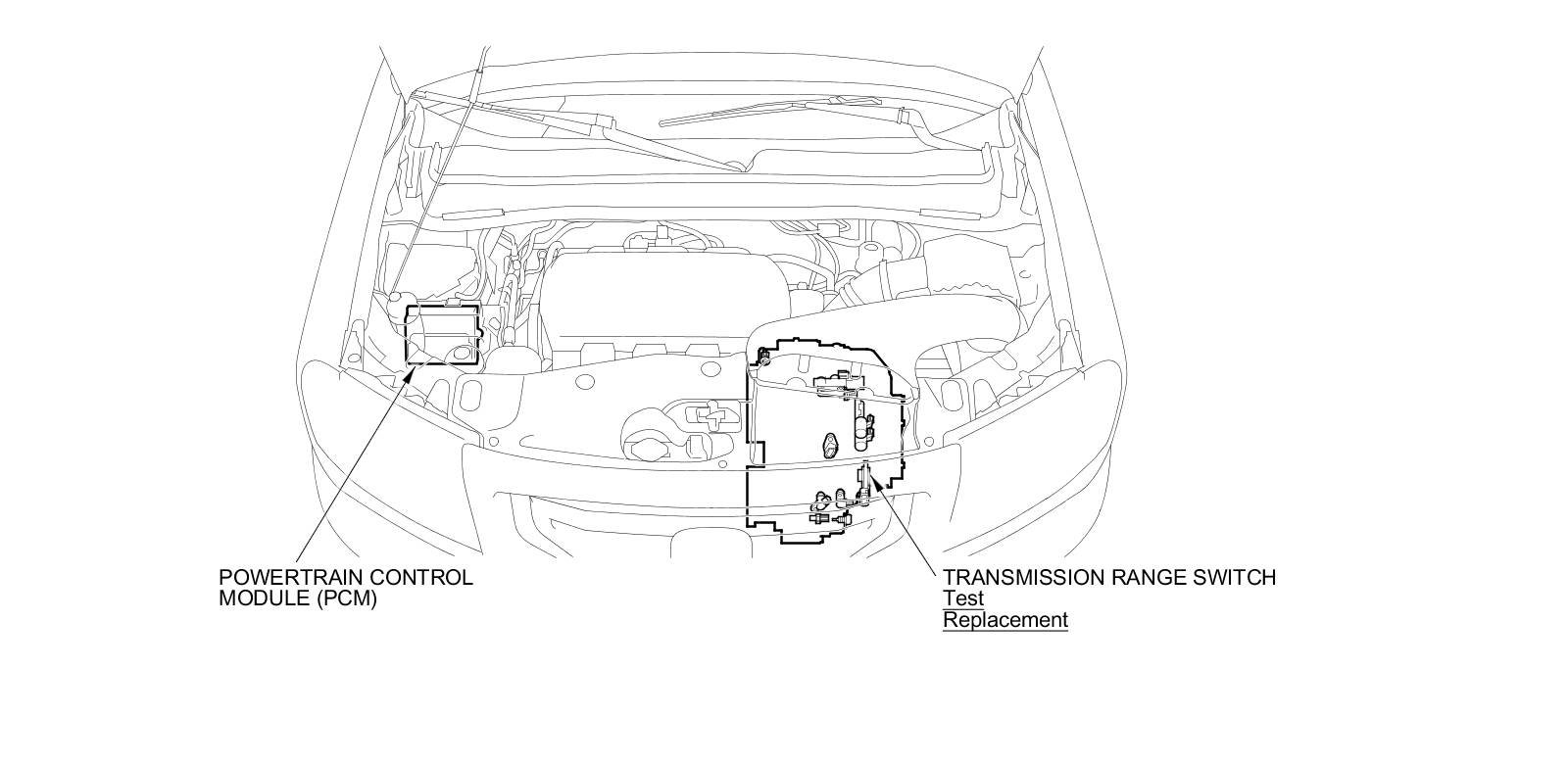 POWERTRAIN CONTROL MODULE (PCM)

TRANSMISSION RANGE SWITCH
Test
Replacement