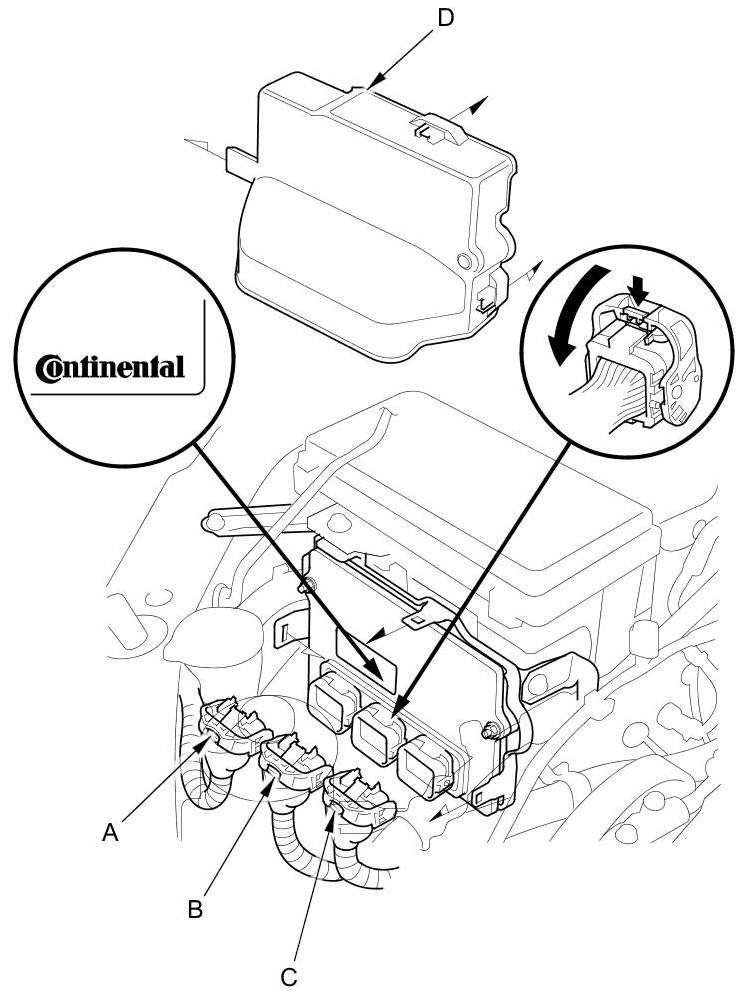 D

Continental

A

B

C