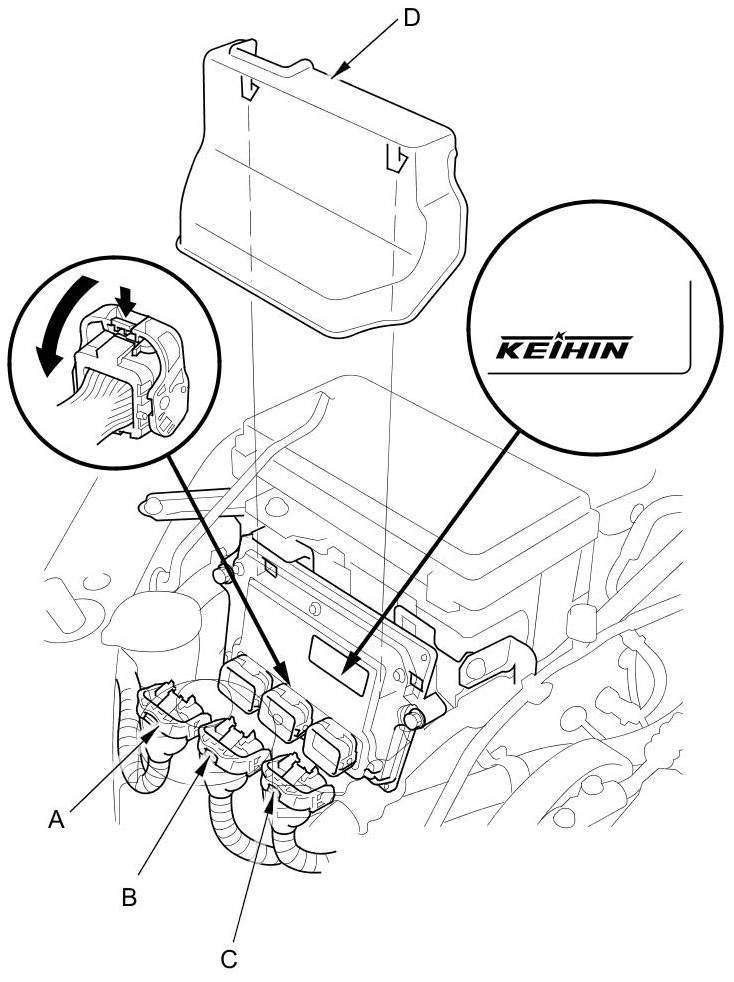 D

KEIHIN

A

B

C