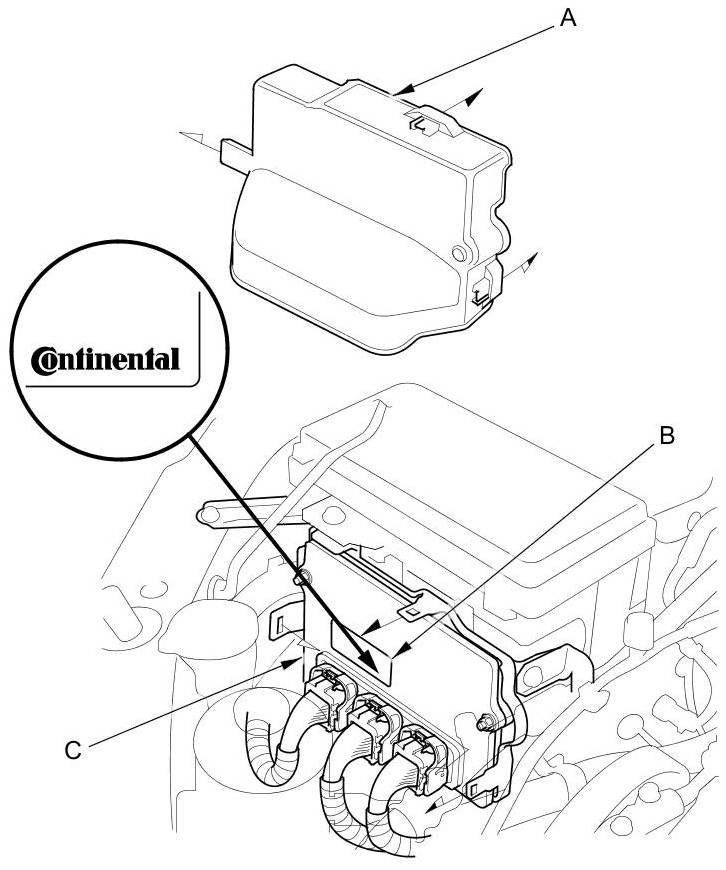 A
Continental
B
C