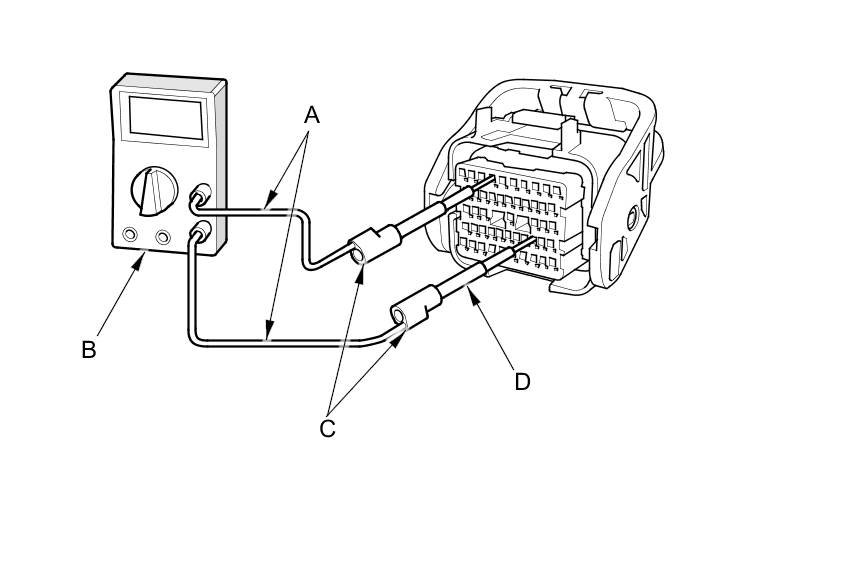 A

B

C

D