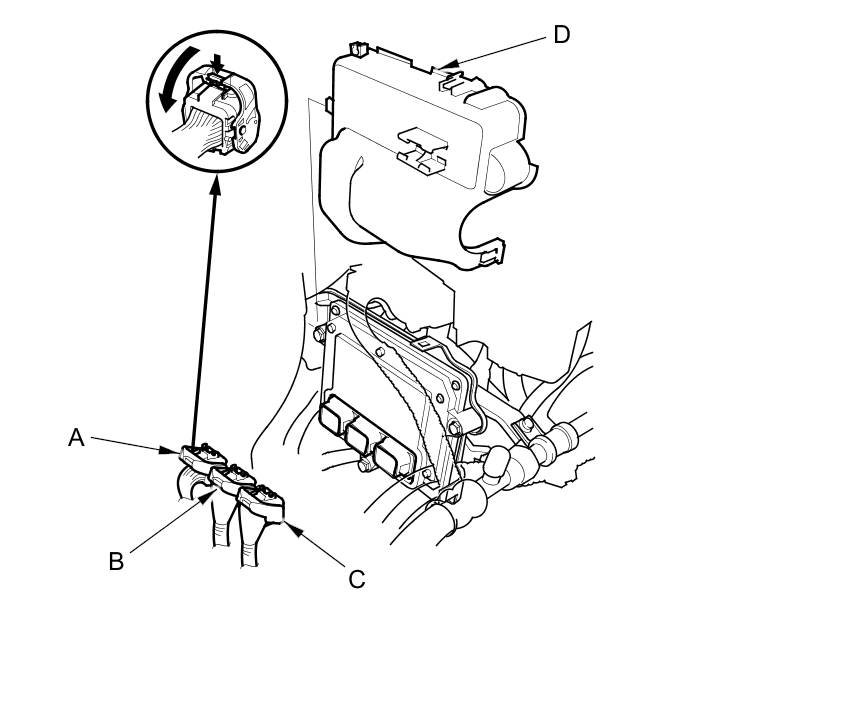 D

A

B

C