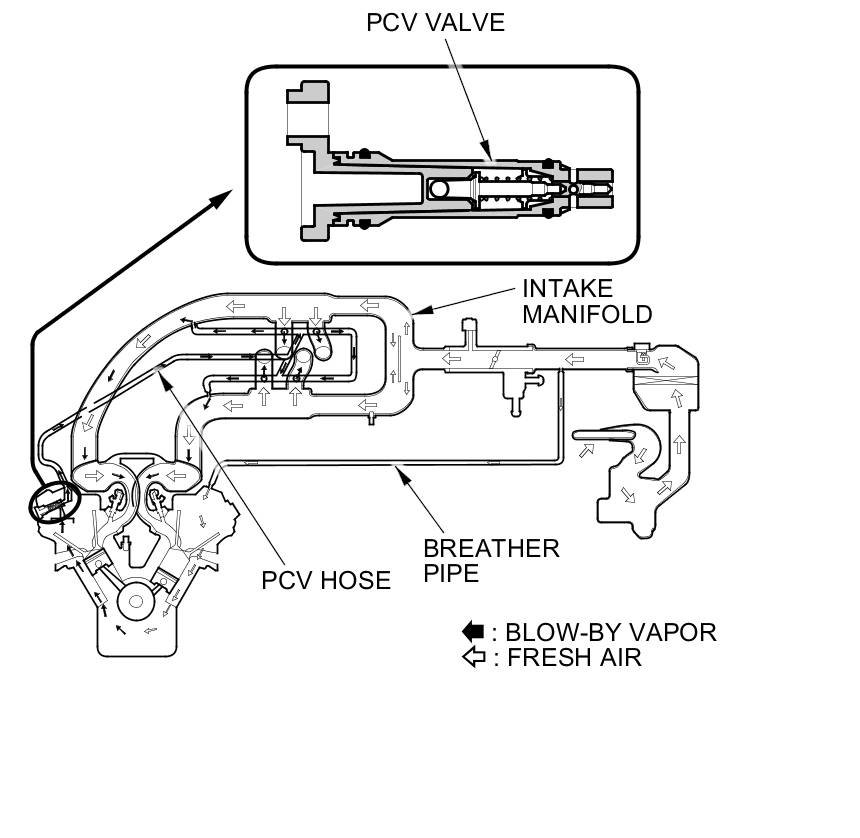 PCV VALVE

INTAKE MANIFOLD

BREATHER PIPE

PCV HOSE

: BLOW-BY VAPOR
: FRESH AIR