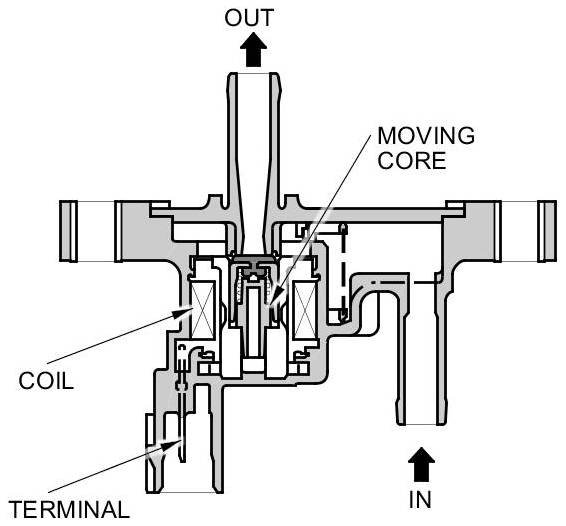 OUT

MOVING CORE

COIL

TERMINAL

IN