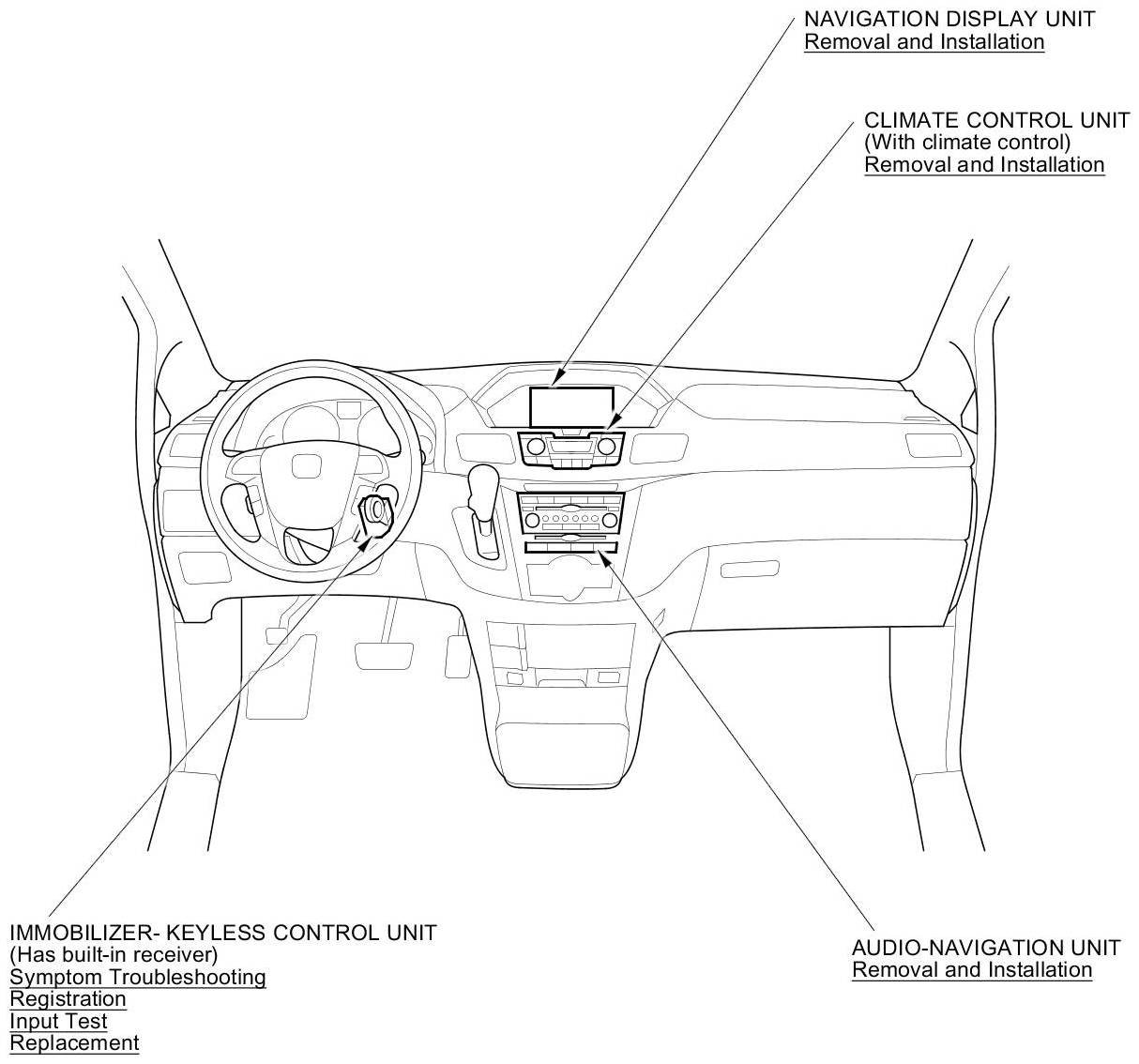 NAVIGATION DISPLAY UNIT
Removal and Installation

CLIMATE CONTROL UNIT
(With climate control)
Removal and Installation

IMMOBILIZER- KEYLESS CONTROL UNIT
(Has built-in receiver)
Symptom Troubleshooting
Registration
Input Test
Replacement

AUDIO-NAVIGATION UNIT
Removal and Installation