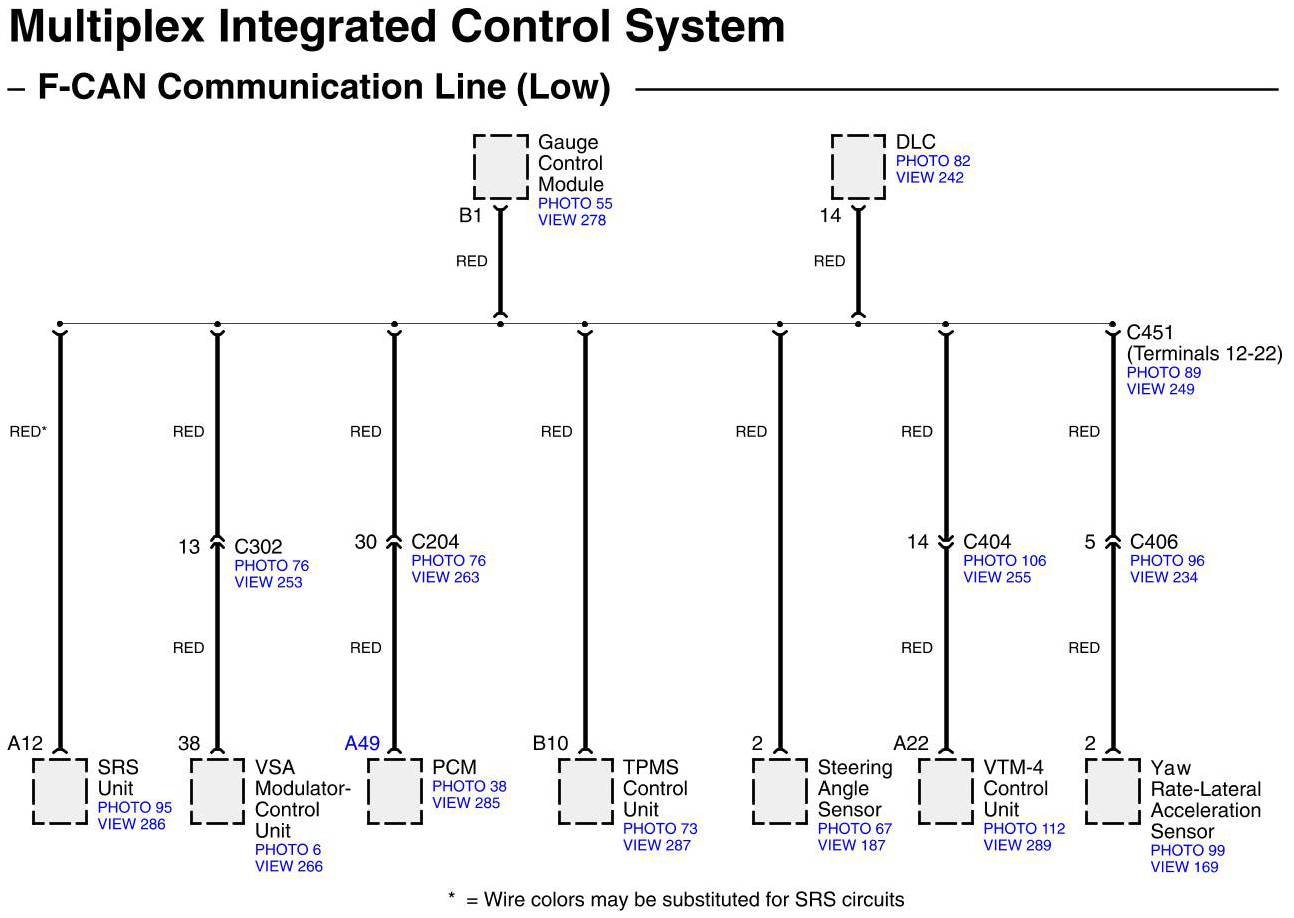 Multiplex Integrated Control System

– F-CAN Communication Line (Low)

Gauge Control Module
PHOTO 55
VIEW 278

B1

RED

DLC
PHOTO 82
VIEW 242

14

RED

C451
(Terminals 12-22)
PHOTO 89
VIEW 249

RED*

RED

RED

RED

RED

RED

RED

13 C302
PHOTO 76
VIEW 253

30 C204
PHOTO 76
VIEW 263

14 C404
PHOTO 106
VIEW 255

5 C406
PHOTO 96
VIEW 234

RED

RED

RED

RED

A12
SRS Unit
PHOTO 95
VIEW 286

38
VSA Modulator-Control Unit
PHOTO 6
VIEW 266

A49
PCM
PHOTO 38
VIEW 285

B10
TPMS Control Unit
PHOTO 73
VIEW 287

2
Steering Angle Sensor
PHOTO 67
VIEW 187

A22
VTM-4 Control Unit
PHOTO 112
VIEW 289

2
Yaw Rate-Lateral Acceleration Sensor
PHOTO 99
VIEW 169

* = Wire colors may be substituted for SRS circuits