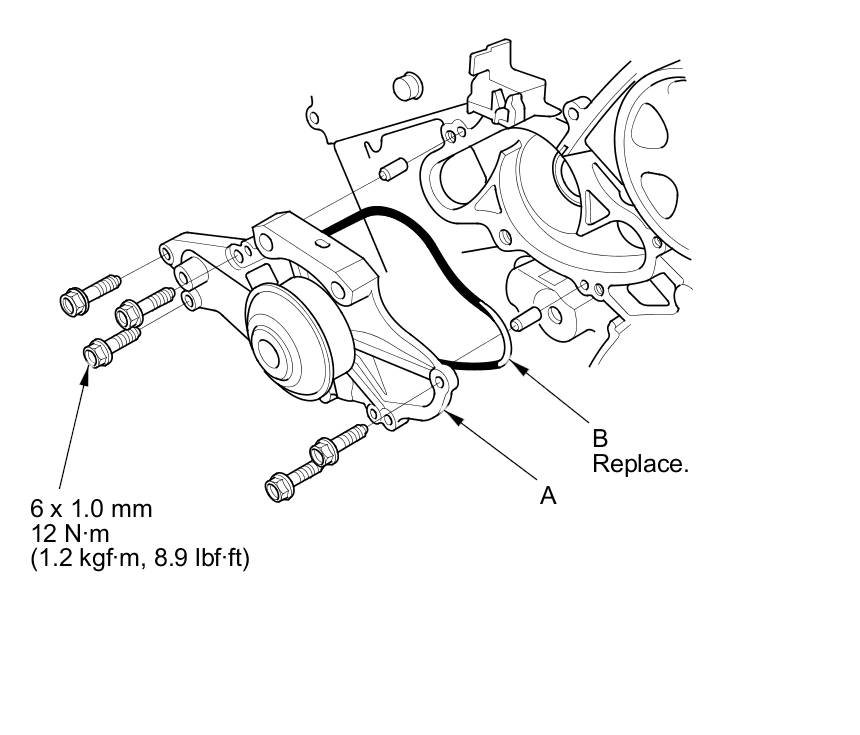 B
Replace.

A

6 x 1.0 mm
12 N·m
(1.2 kgf·m, 8.9 lbf·ft)