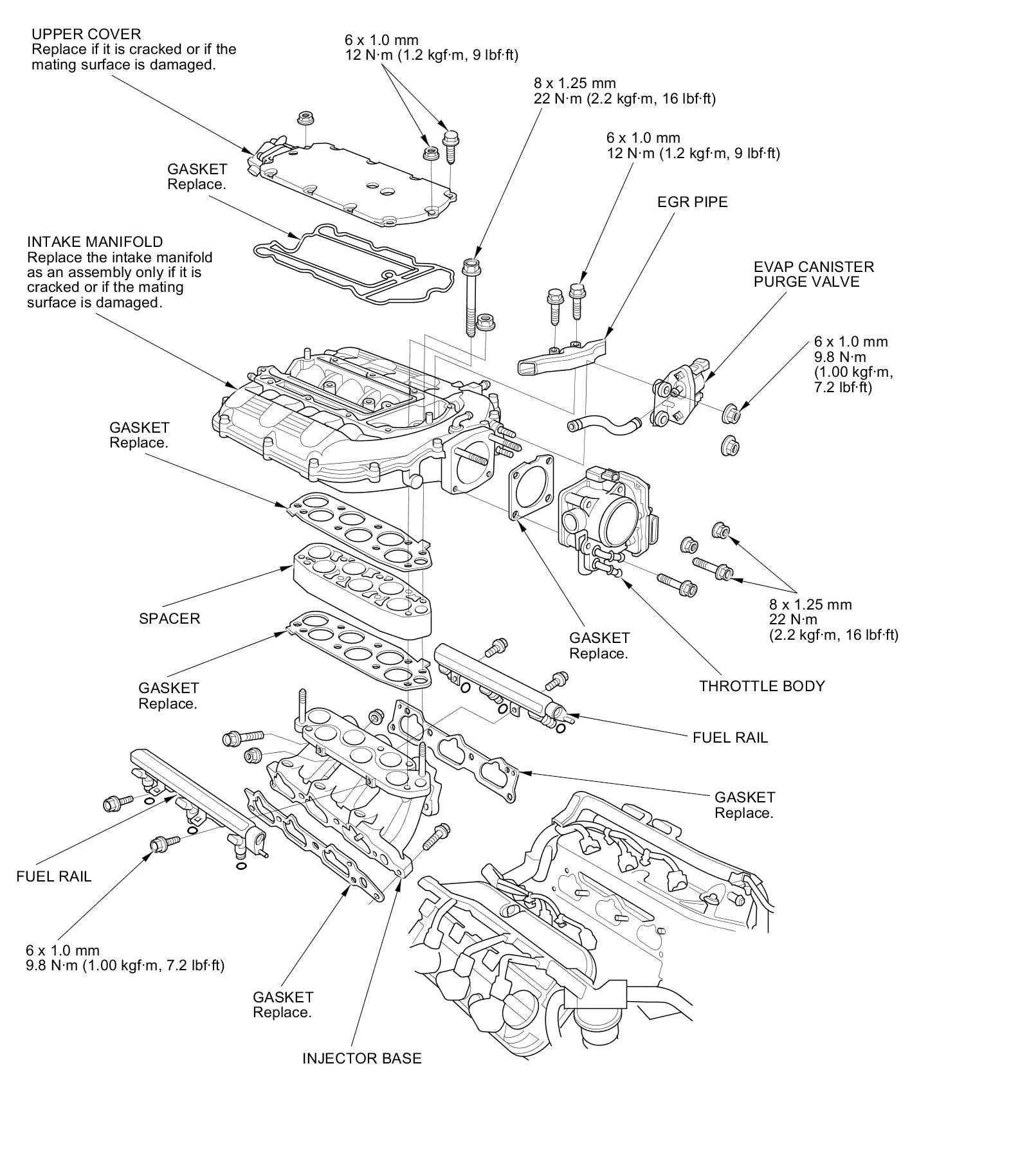 UPPER COVER
Replace if it is cracked or if the mating surface is damaged.

6 x 1.0 mm
12 N·m (1.2 kgf·m, 9 lbf·ft)

8 x 1.25 mm
22 N·m (2.2 kgf·m, 16 lbf·ft)

6 x 1.0 mm
12 N·m (1.2 kgf·m, 9 lbf·ft)

GASKET
Replace.

EGR PIPE

INTAKE MANIFOLD
Replace the intake manifold as an assembly only if it is cracked or if the mating surface is damaged.

EVAP CANISTER PURGE VALVE

6 x 1.0 mm
9.8 N·m
(1.00 kgf·m,
7.2 lbf·ft)

GASKET
Replace.

SPACER

8 x 1.25 mm
22 N·m
(2.2 kgf·m, 16 lbf·ft)

GASKET
Replace.

GASKET
Replace.

THROTTLE BODY

FUEL RAIL

GASKET
Replace.

FUEL RAIL

6 x 1.0 mm
9.8 N·m (1.00 kgf·m, 7.2 lbf·ft)

GASKET
Replace.

INJECTOR BASE