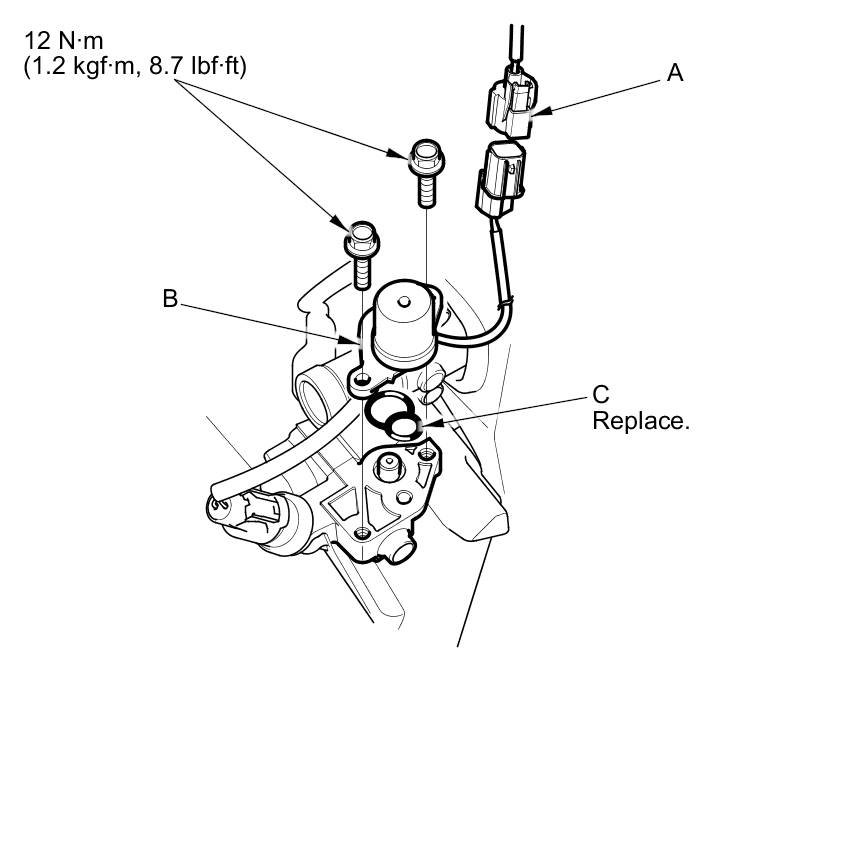 12 N·m
(1.2 kgf·m, 8.7 lbf·ft)

A

B

C
Replace.