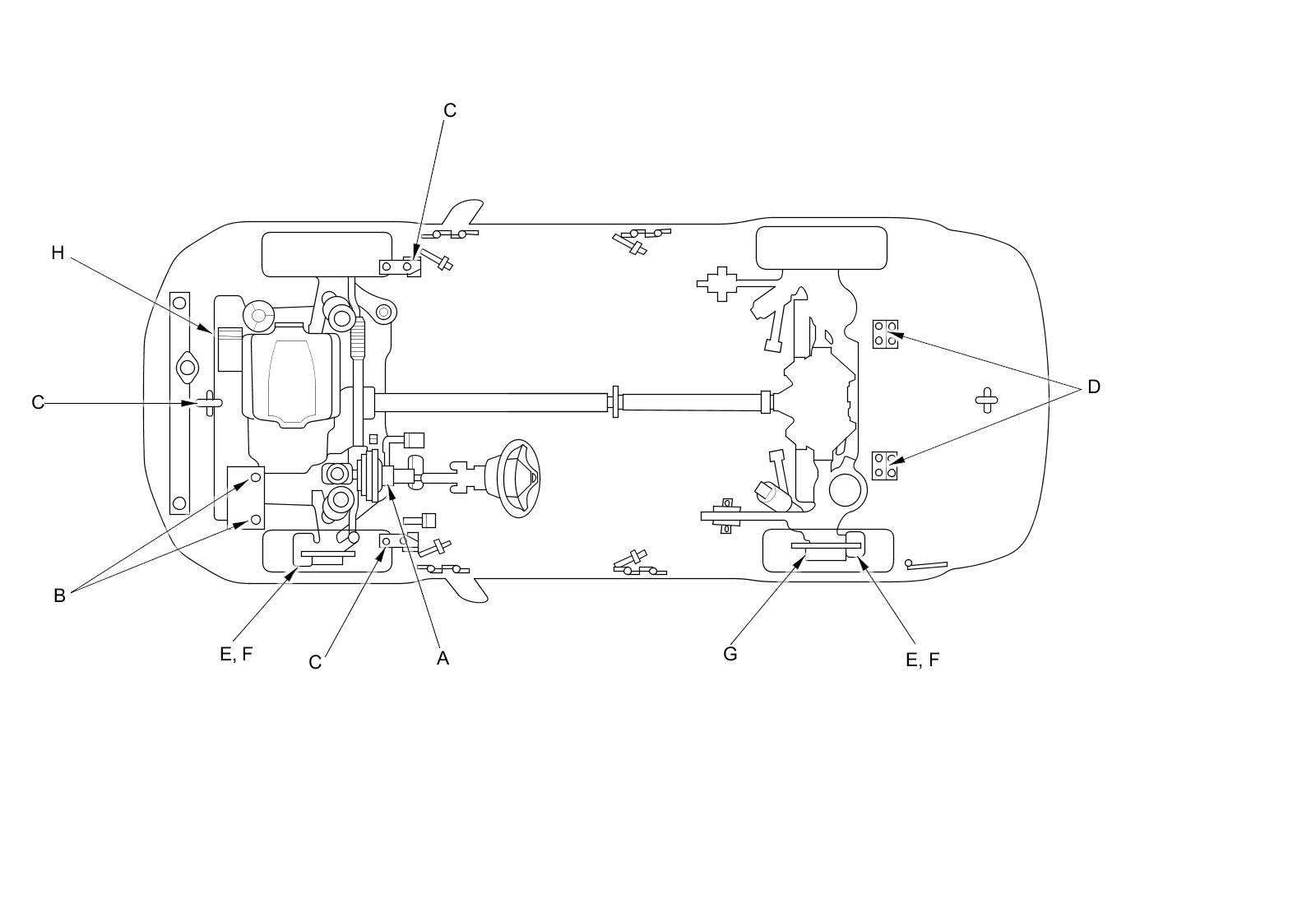 C

H

C

D

B

E, F

C

A

G

E, F