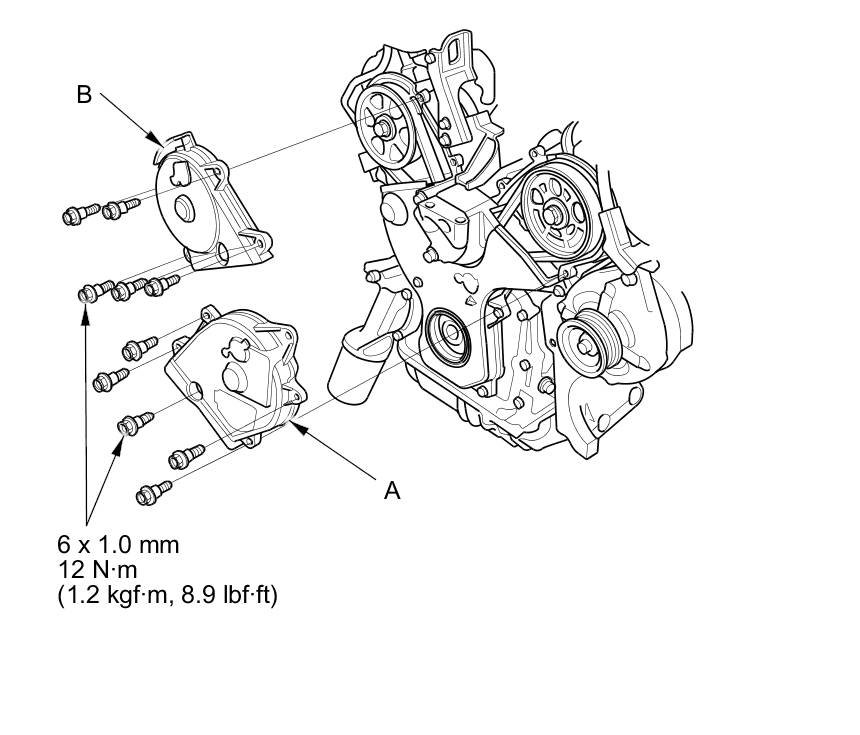 B

A

6 x 1.0 mm
12 N·m
(1.2 kgf·m, 8.9 lbf·ft)