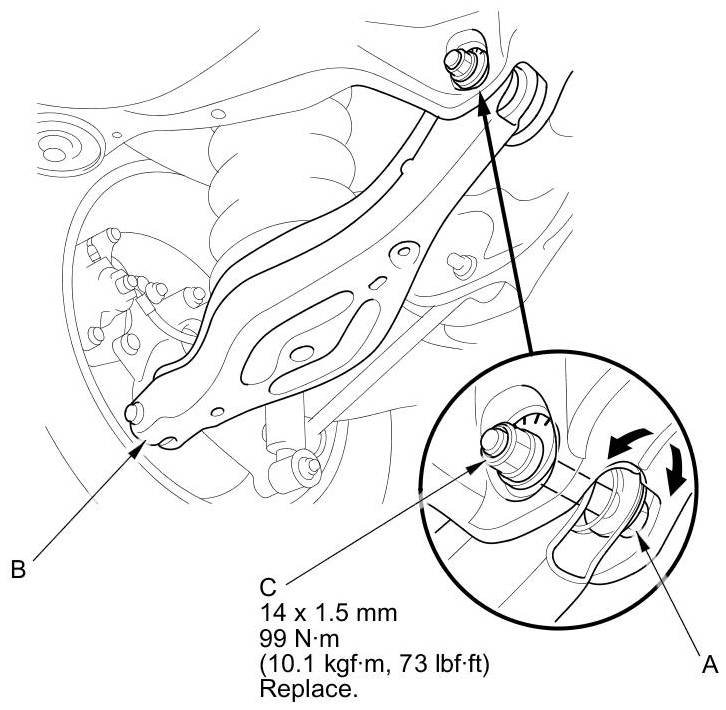 B

C
14 x 1.5 mm
99 N·m
(10.1 kgf·m, 73 lbf·ft)
Replace.

A