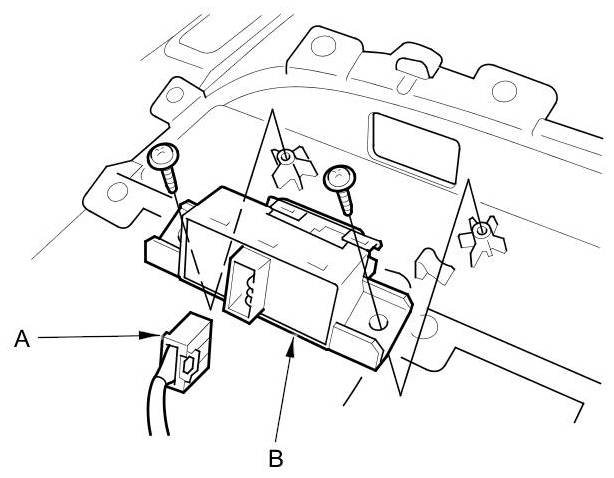 A

B