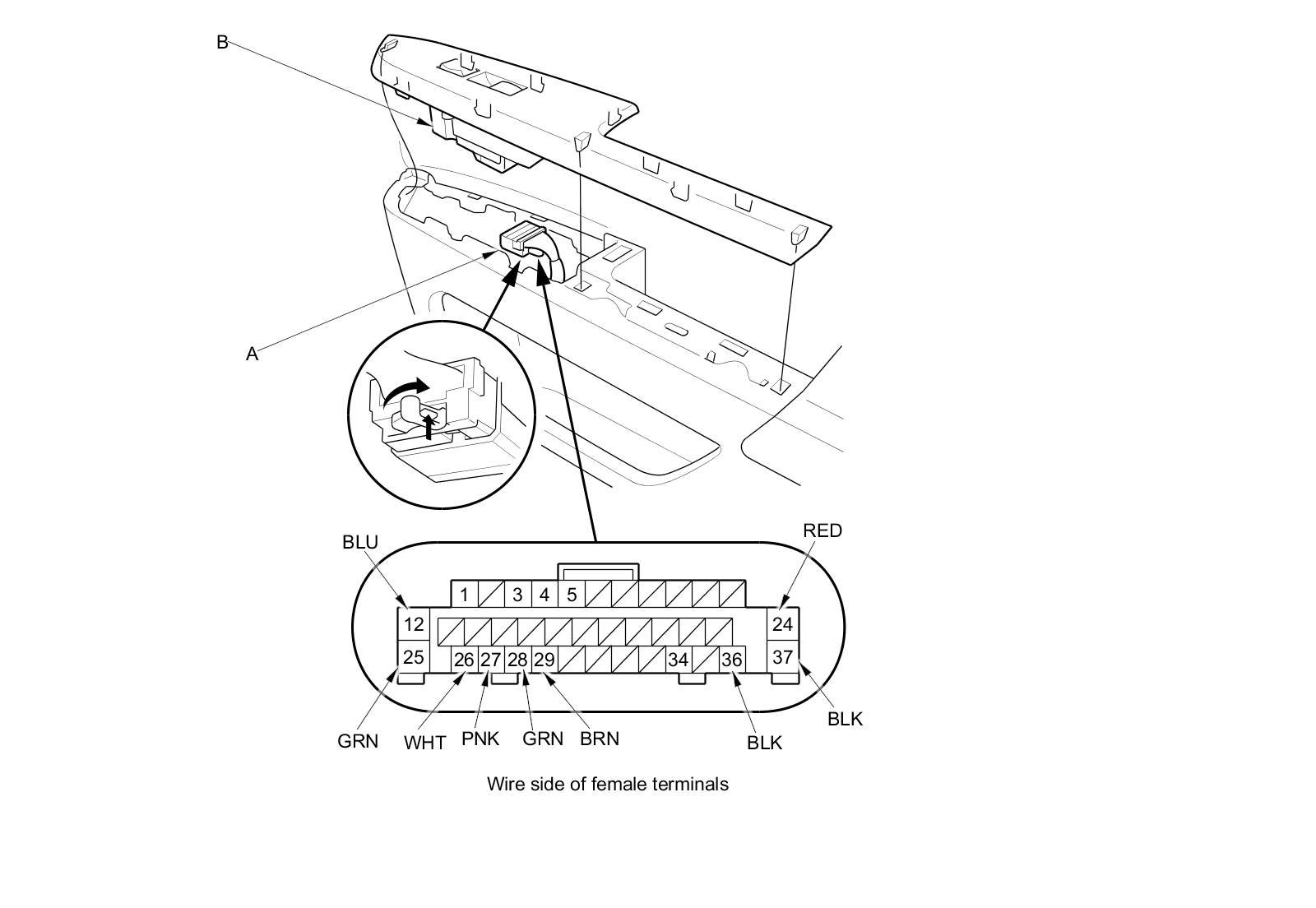 B

A

BLU

RED

1 3 4 5

12

24

25

26 27 28 29

34

36

37

GRN

WHT

PNK

GRN

BRN

BLK

BLK

Wire side of female terminals