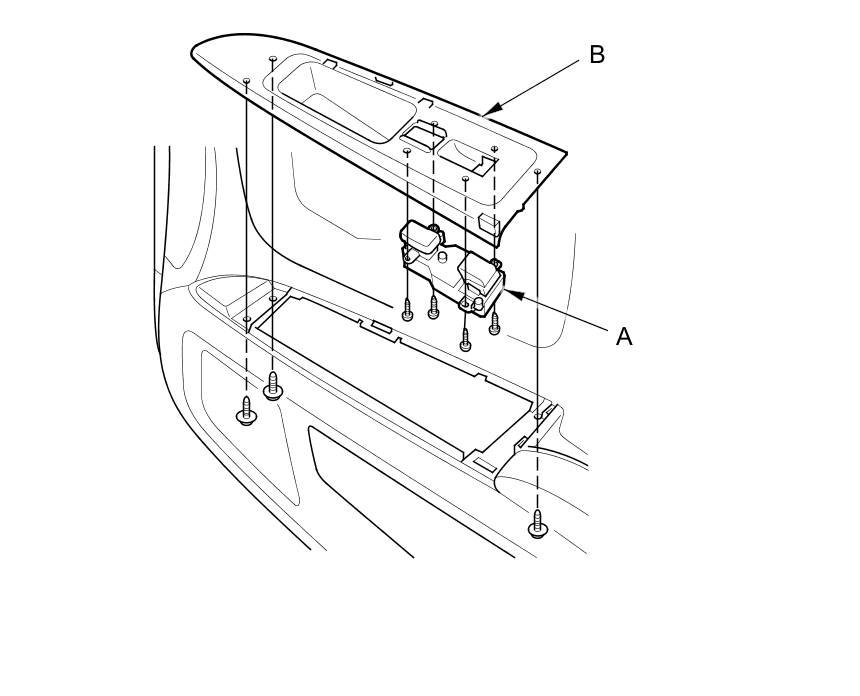 B

A