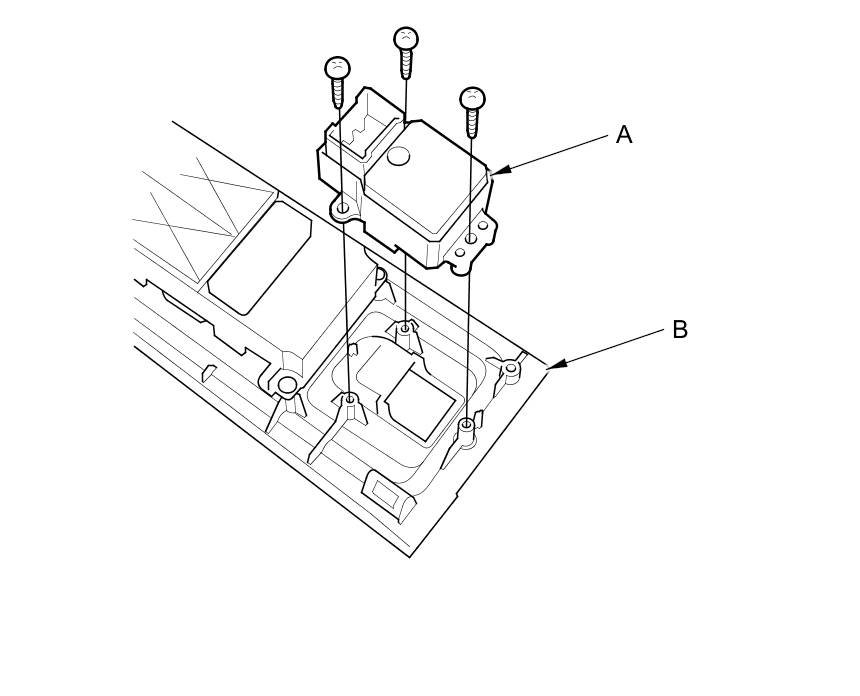 A

B