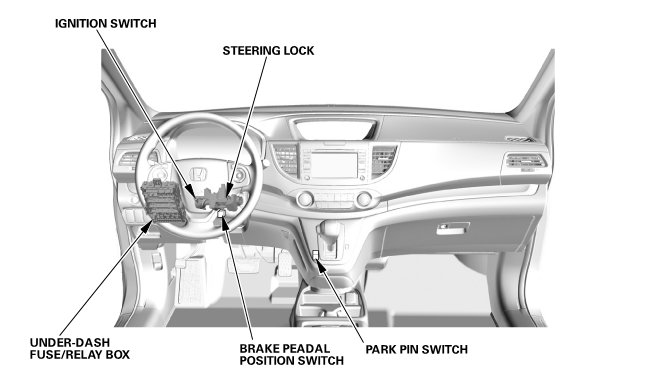 IGNITION SWITCH

STEERING LOCK

UNDER-DASH FUSE/RELAY BOX

BRAKE PEADAL POSITION SWITCH

PARK PIN SWITCH