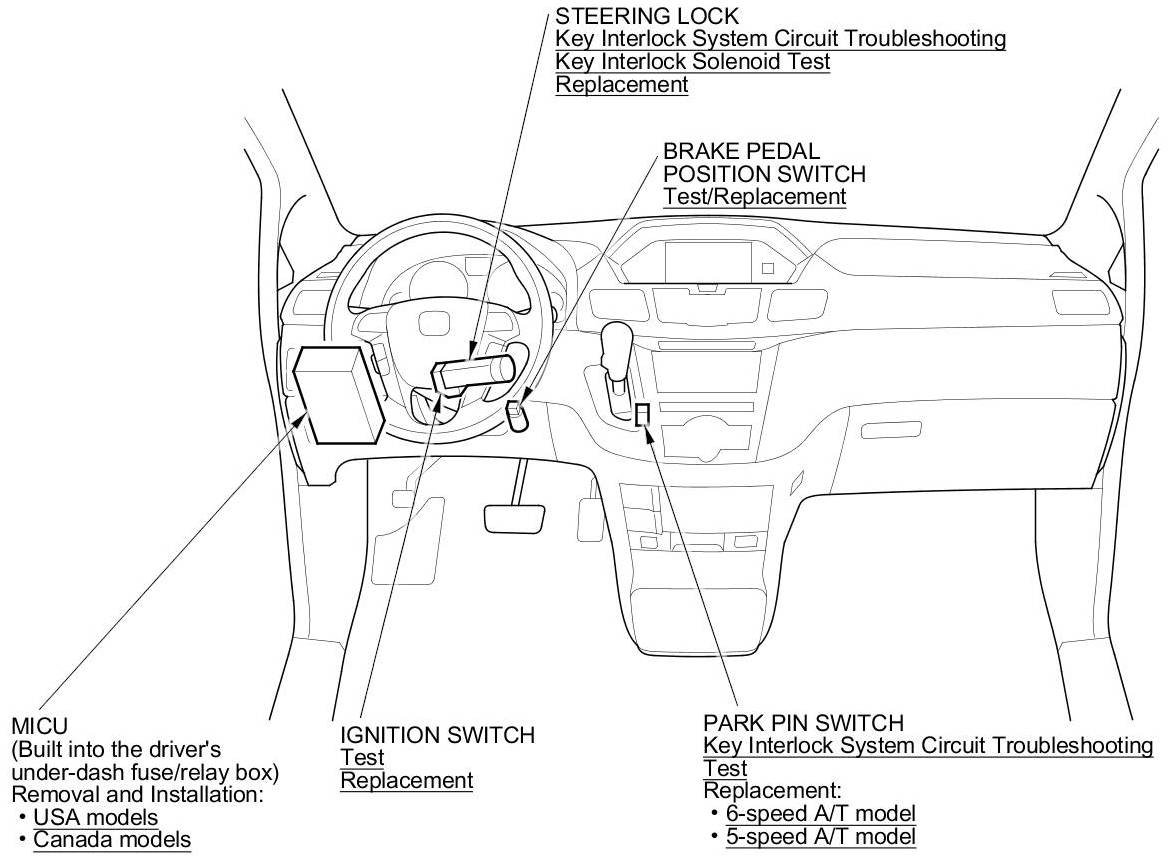 STEERING LOCK
Key Interlock System Circuit Troubleshooting
Key Interlock Solenoid Test
Replacement

BRAKE PEDAL POSITION SWITCH
Test/Replacement

MICU
(Built into the driver's under-dash fuse/relay box)
Removal and Installation:
• USA models
• Canada models

IGNITION SWITCH
Test
Replacement

PARK PIN SWITCH
Key Interlock System Circuit Troubleshooting
Test
Replacement:
• 6-speed A/T model
• 5-speed A/T model