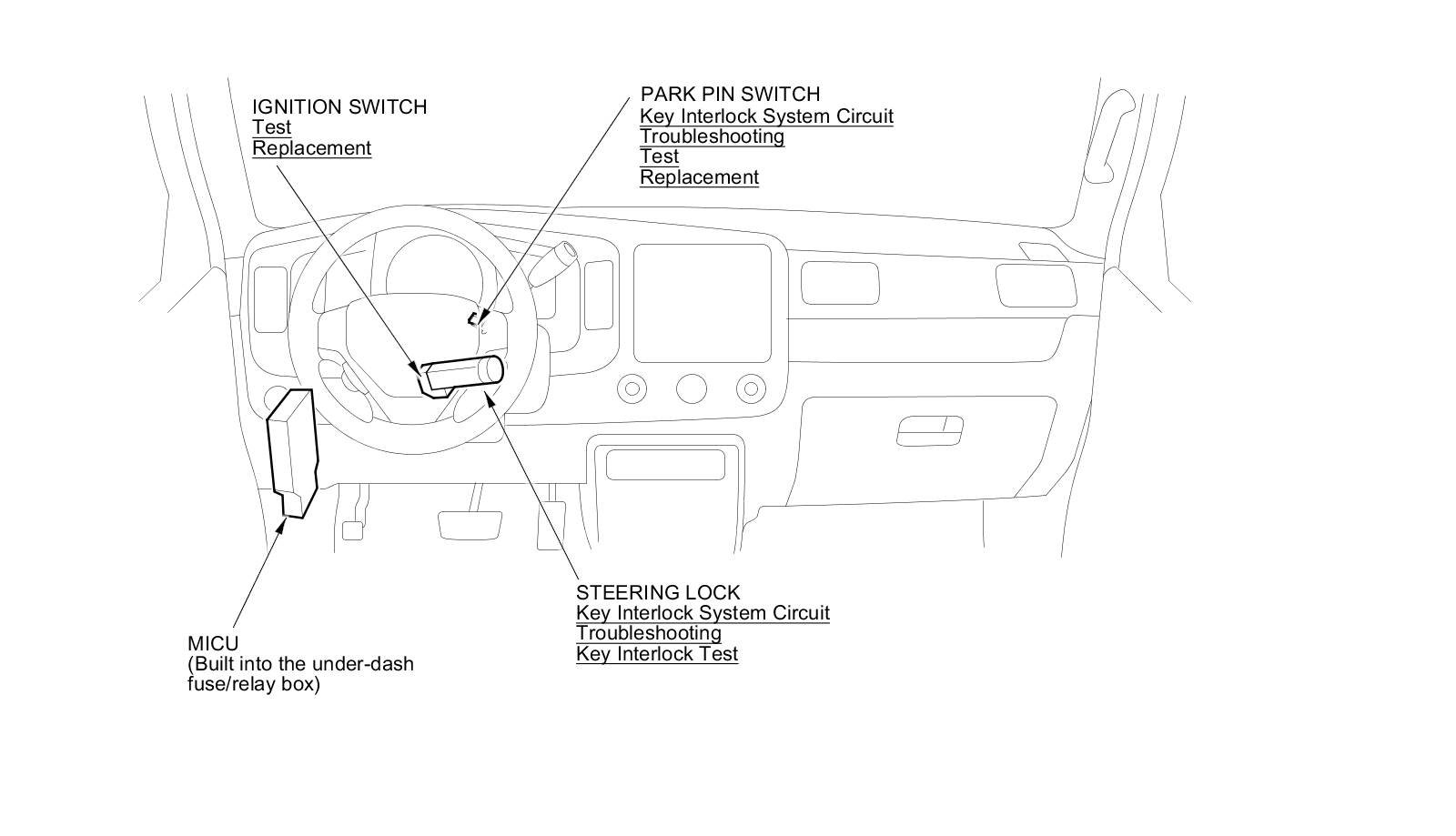 IGNITION SWITCH
Test
Replacement

PARK PIN SWITCH
Key Interlock System Circuit
Troubleshooting
Test
Replacement

STEERING LOCK
Key Interlock System Circuit
Troubleshooting
Key Interlock Test

MICU
(Built into the under-dash fuse/relay box)