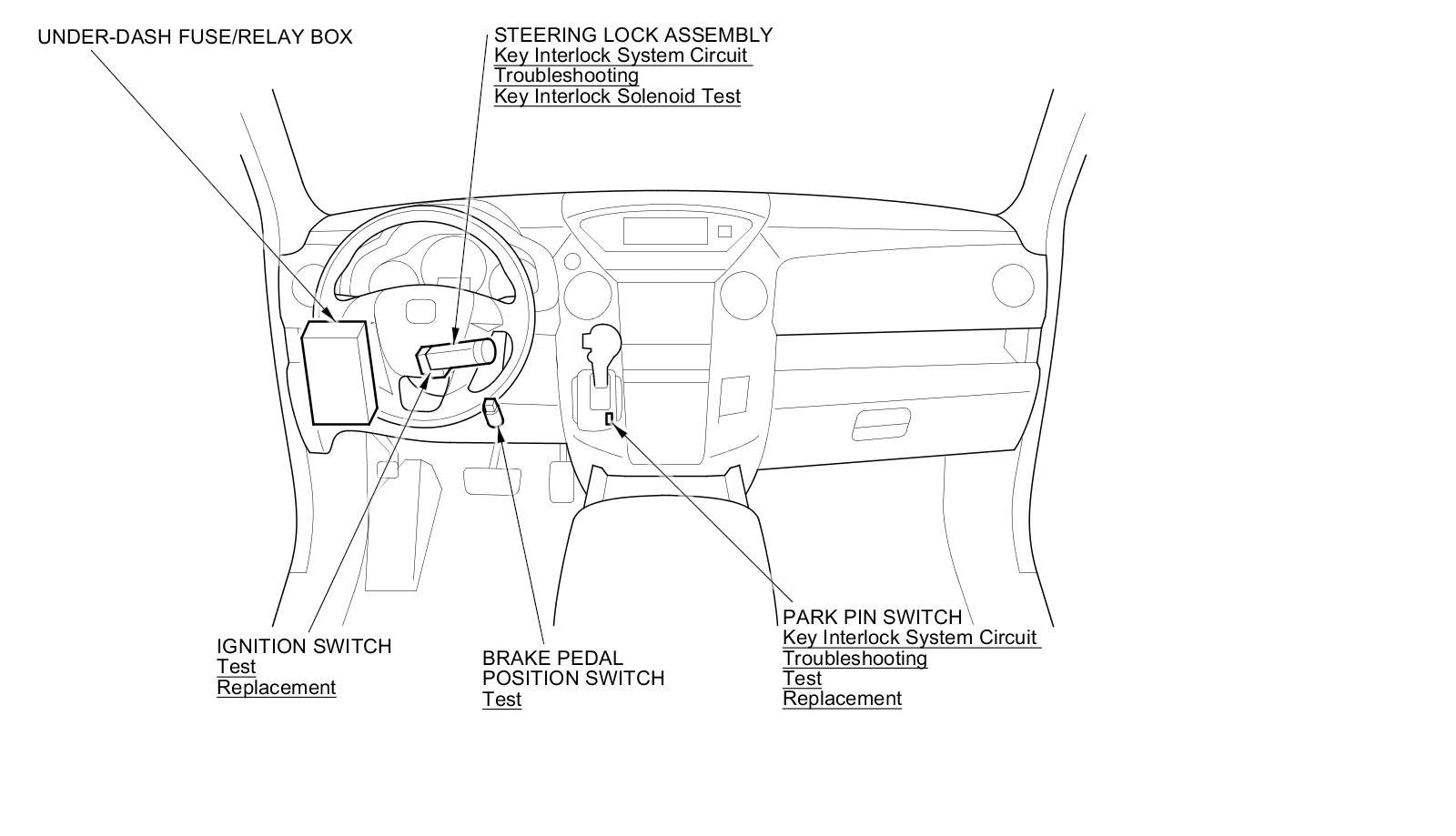 UNDER-DASH FUSE/RELAY BOX

STEERING LOCK ASSEMBLY
Key Interlock System Circuit Troubleshooting
Key Interlock Solenoid Test

IGNITION SWITCH
Test
Replacement

BRAKE PEDAL POSITION SWITCH
Test

PARK PIN SWITCH
Key Interlock System Circuit Troubleshooting
Test
Replacement