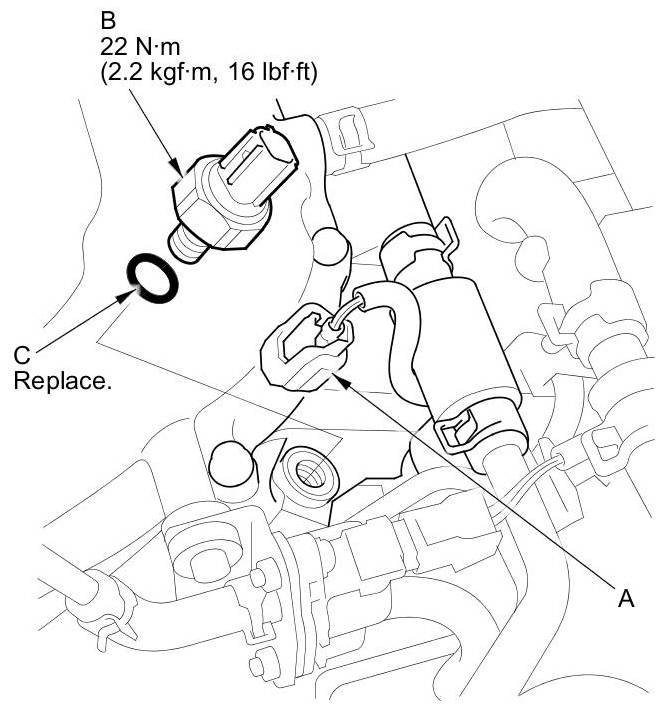 B
22 N·m
(2.2 kgf·m, 16 lbf·ft)

C
Replace.

A