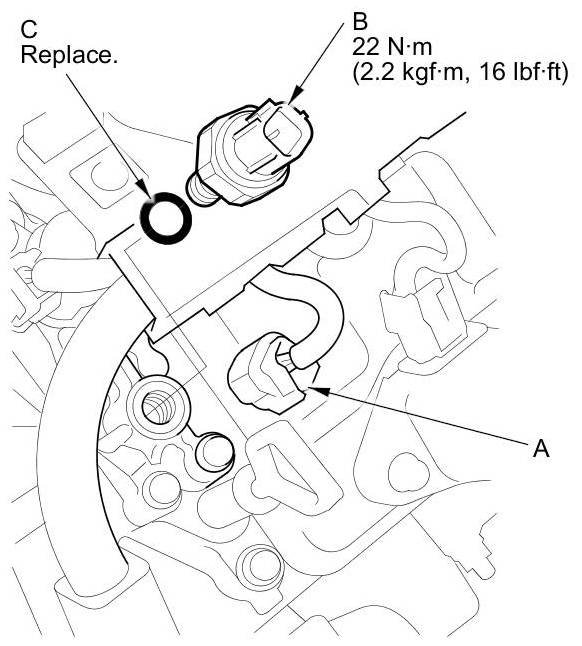 C
Replace.

B
22 N·m
(2.2 kgf·m, 16 lbf·ft)

A