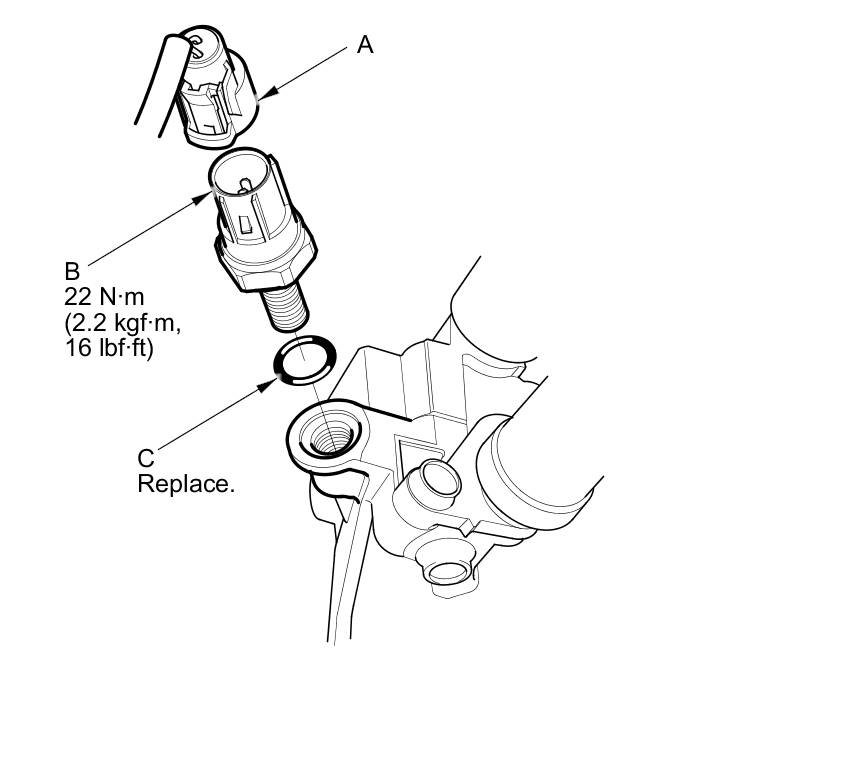 A

B
22 N·m
(2.2 kgf·m,
16 lbf·ft)

C
Replace.